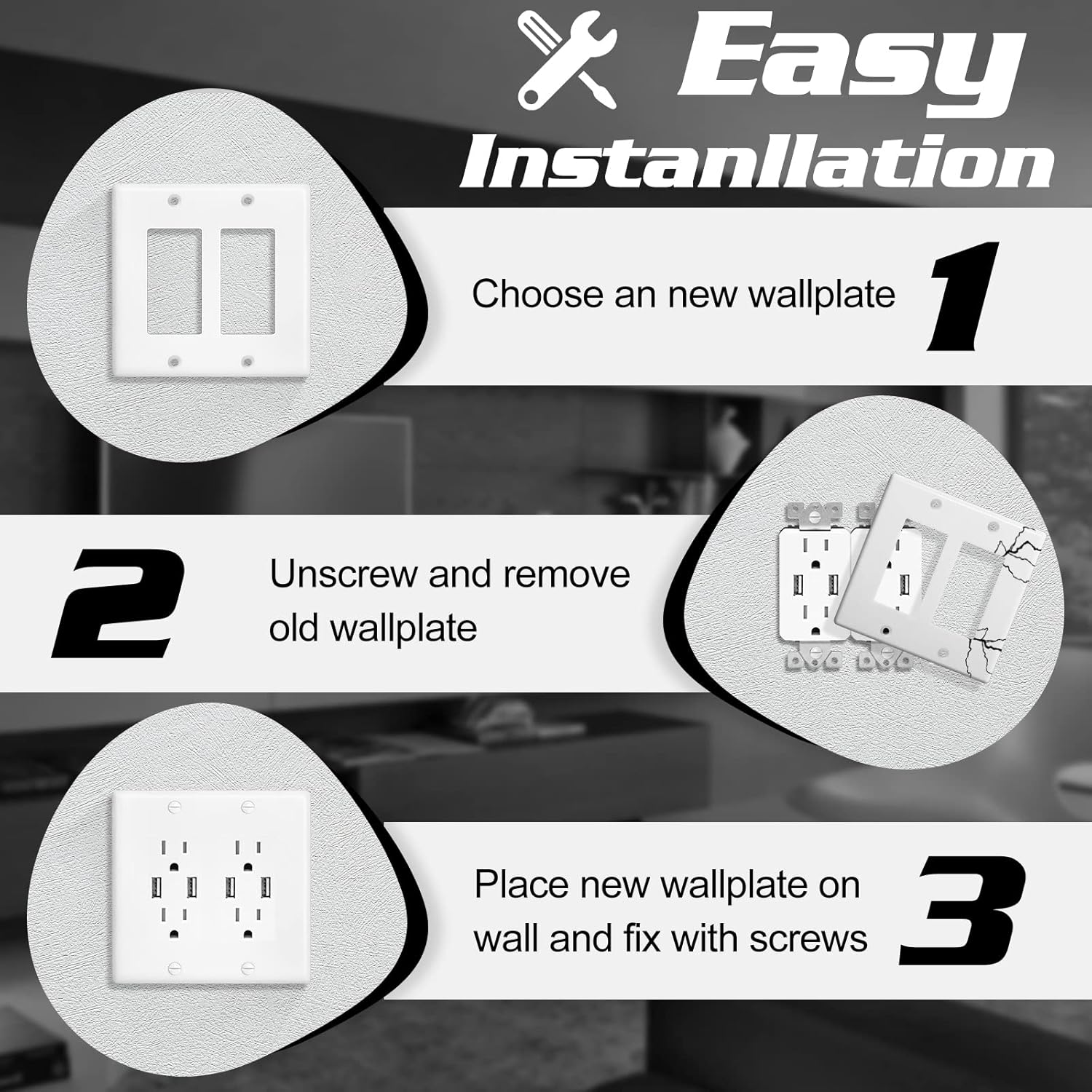 Easy Instanllation

Choose an new wallplate 1

2 Unscrew and remove old wallplate

Place new wallplate on wall and fix with screws 3