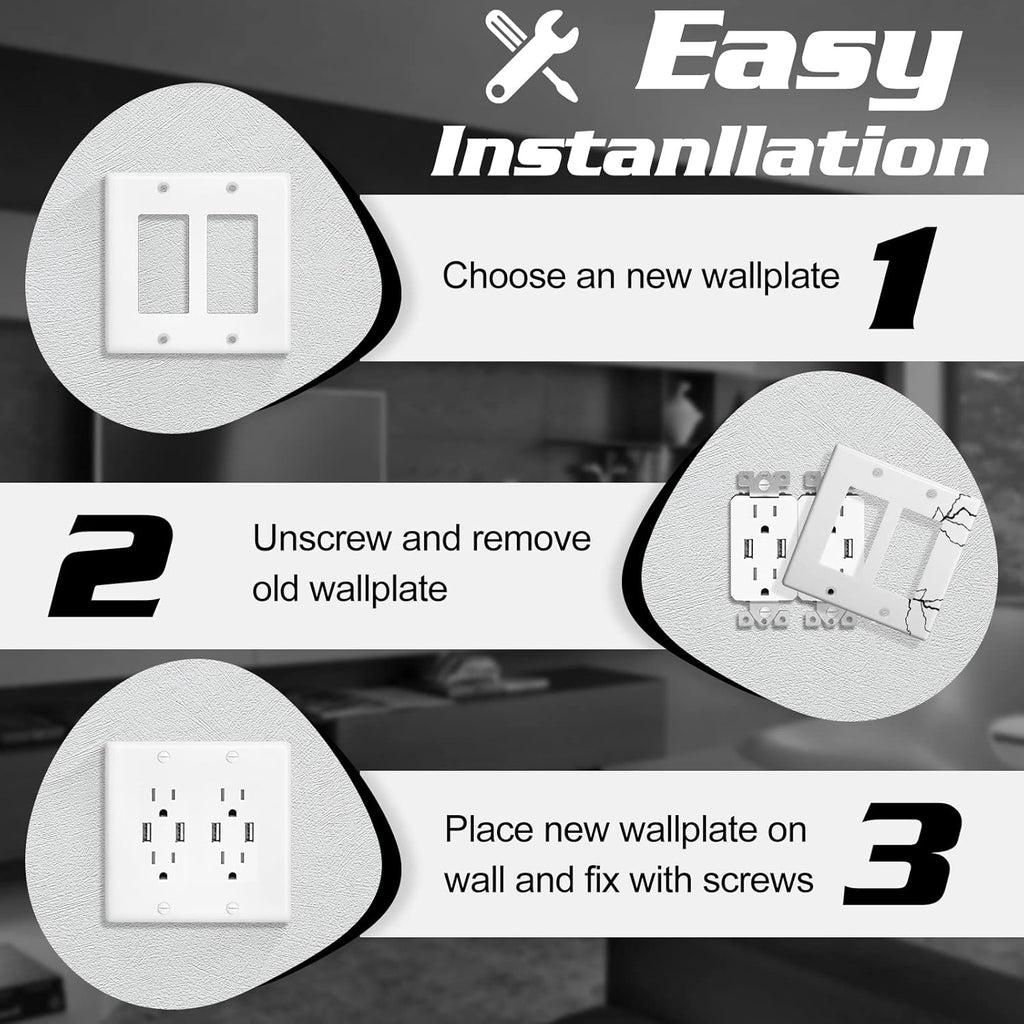 Easy Instanllation

Choose an new wallplate 1

2 Unscrew and remove old wallplate

Place new wallplate on wall and fix with screws 3