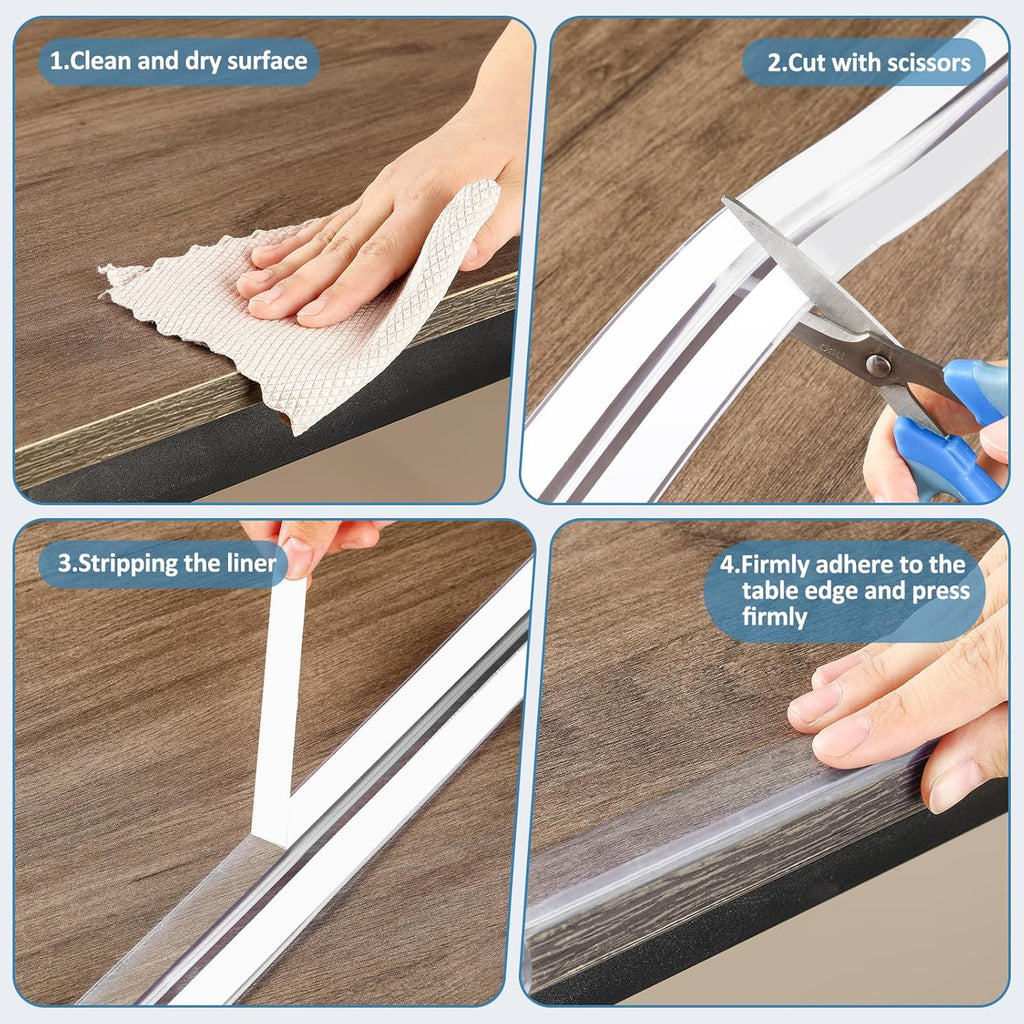 1.Clean and dry surface

2.Cut with scissors

deli

3.Stripping the liner

4.Firmly adhere to the table edge and press firmly