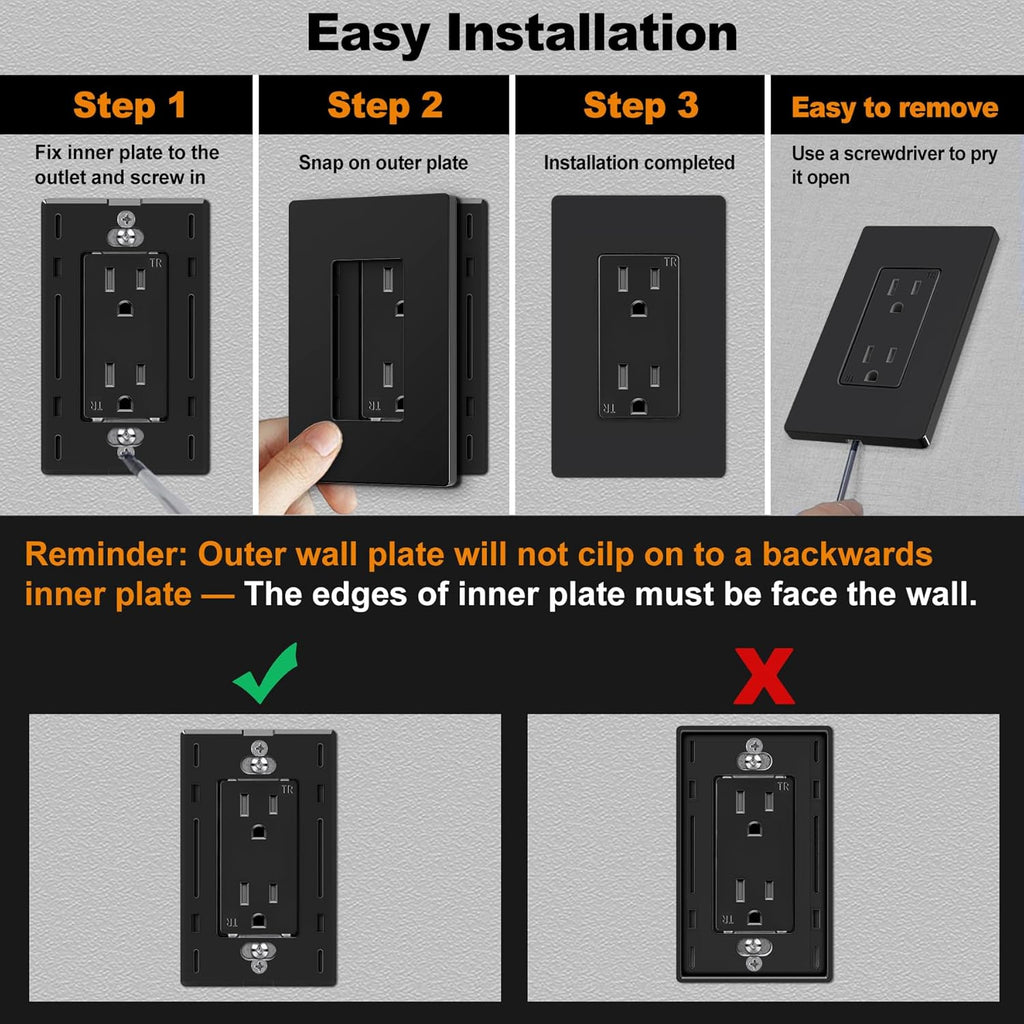 Easy Installation

Step 1
Fix inner plate to the outlet and screw in

TR
TR

Step 2
Snap on outer plate

TR

Step 3
Installation completed

TR
TR

Easy to remove
Use a screwdriver to pry it open

TR
TR

Reminder: Outer wall plate will not cilp on to a backwards inner plate — The edges of inner plate must be face the wall.

TR
TR

TR
TR