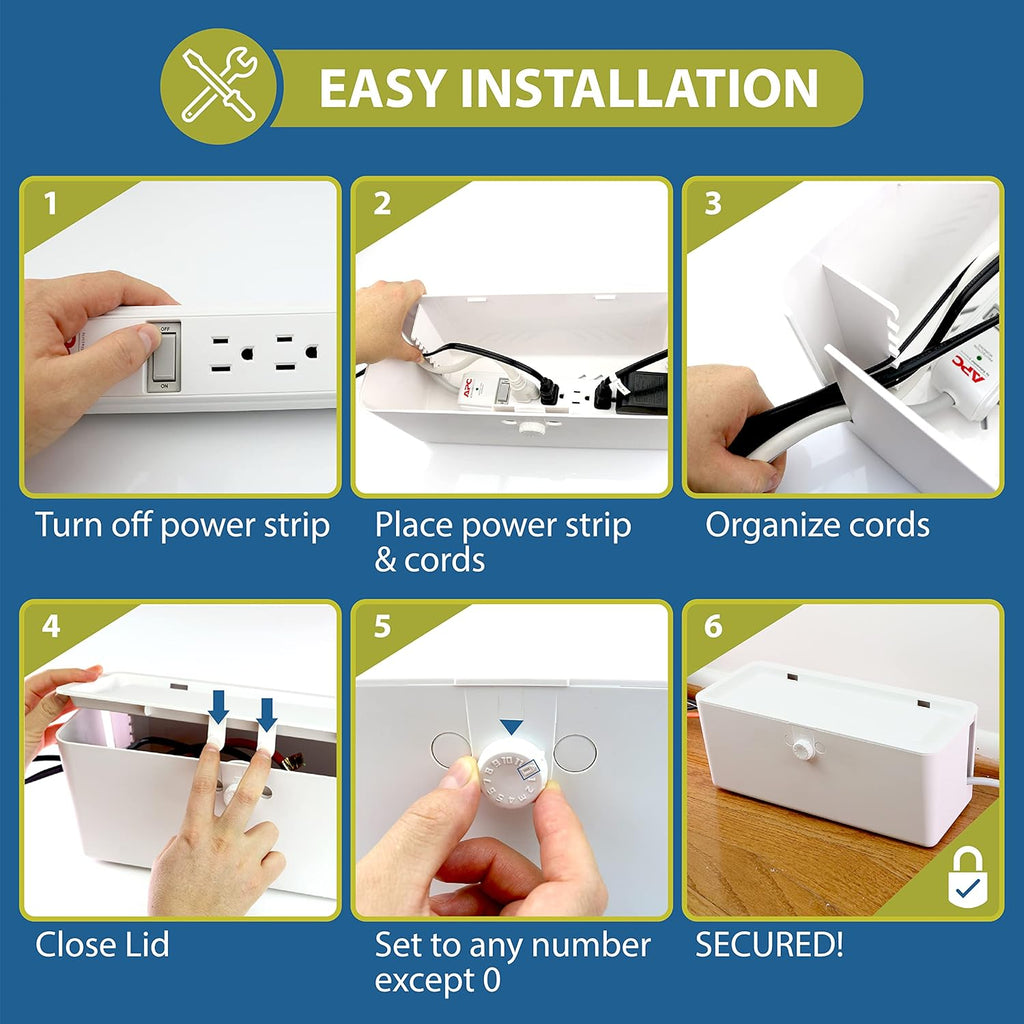 EASY INSTALLATION

1
OFF
ON
Turn off power strip

2
APC
Place power strip & cords

3
APC
Organize cords

4
Close Lid

5
Set to any number except 0

6
SECURED!