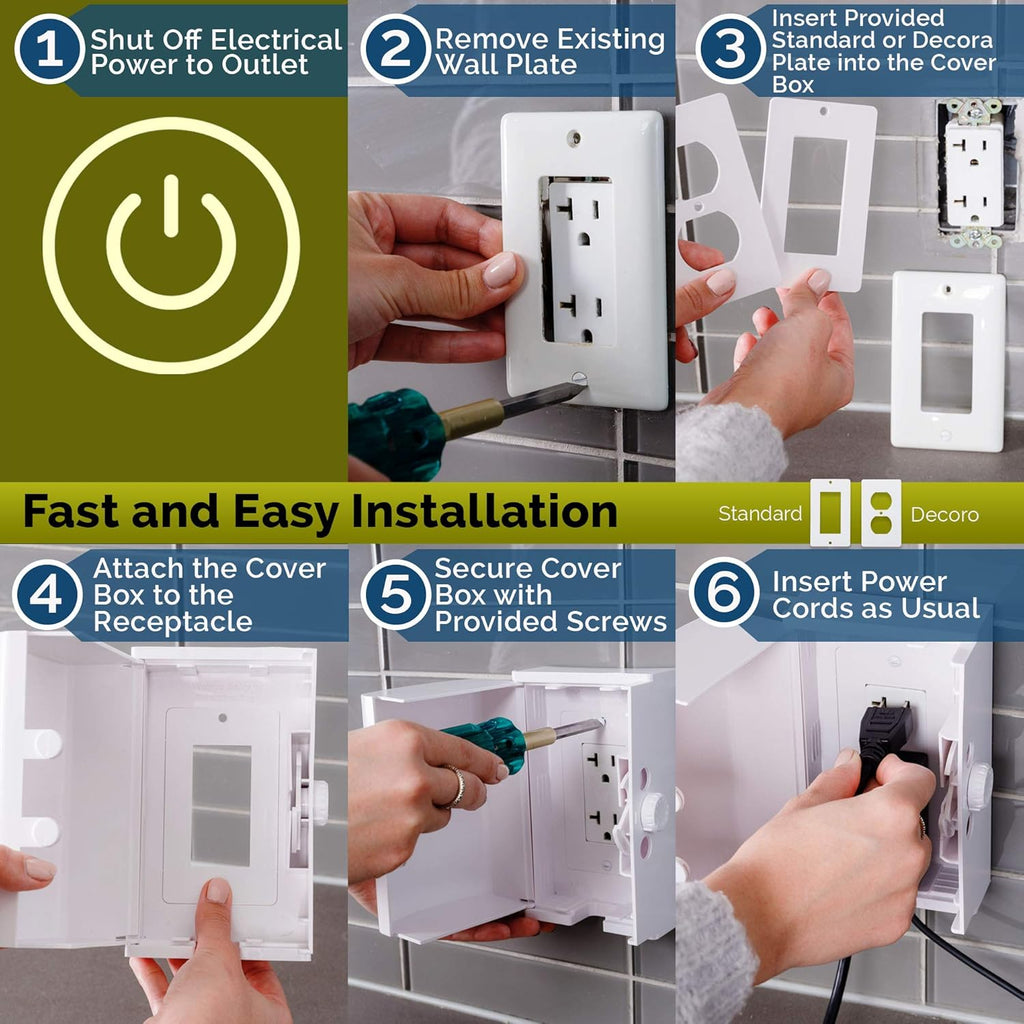 1 Shut Off Electrical Power to Outlet

2 Remove Existing Wall Plate

3 Insert Provided Standard or Decora Plate into the Cover Box

Fast and Easy Installation

Standard Decoro

4 Attach the Cover Box to the Receptacle

5 Secure Cover Box with Provided Screws

6 Insert Power Cords as Usual