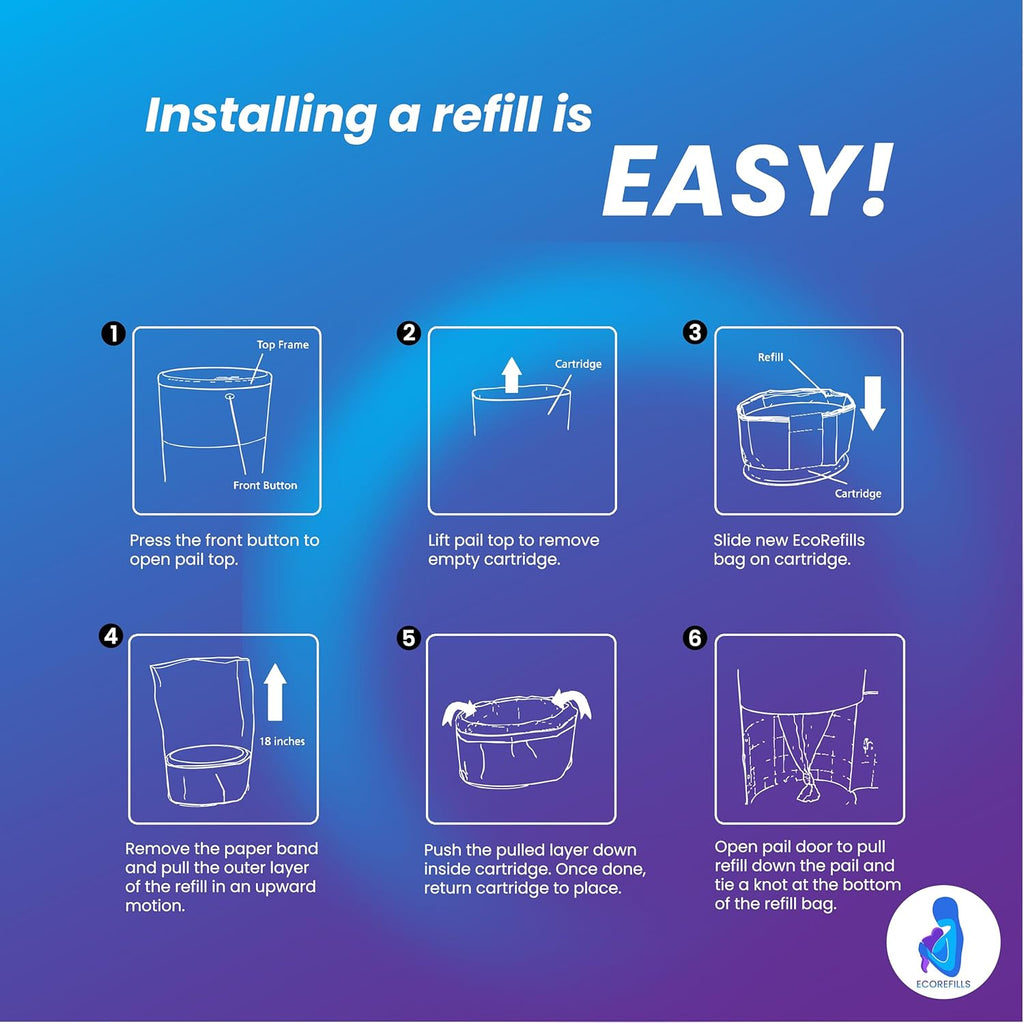 Installing a refill is
EASY!

1
Top Frame
Front Button
Press the front button to open pail top.

2
Cartridge
Lift pail top to remove empty cartridge.

3
Refill
Cartridge
Slide new EcoRefills bag on cartridge.

4
18 inches
Remove the paper band and pull the outer layer of the refill in an upward motion.

5
Push the pulled layer down inside cartridge. Once done, return cartridge to place.

6
Open pail door to pull refill down the pail and tie a knot at the bottom of the refill bag.

ECOREFILLS