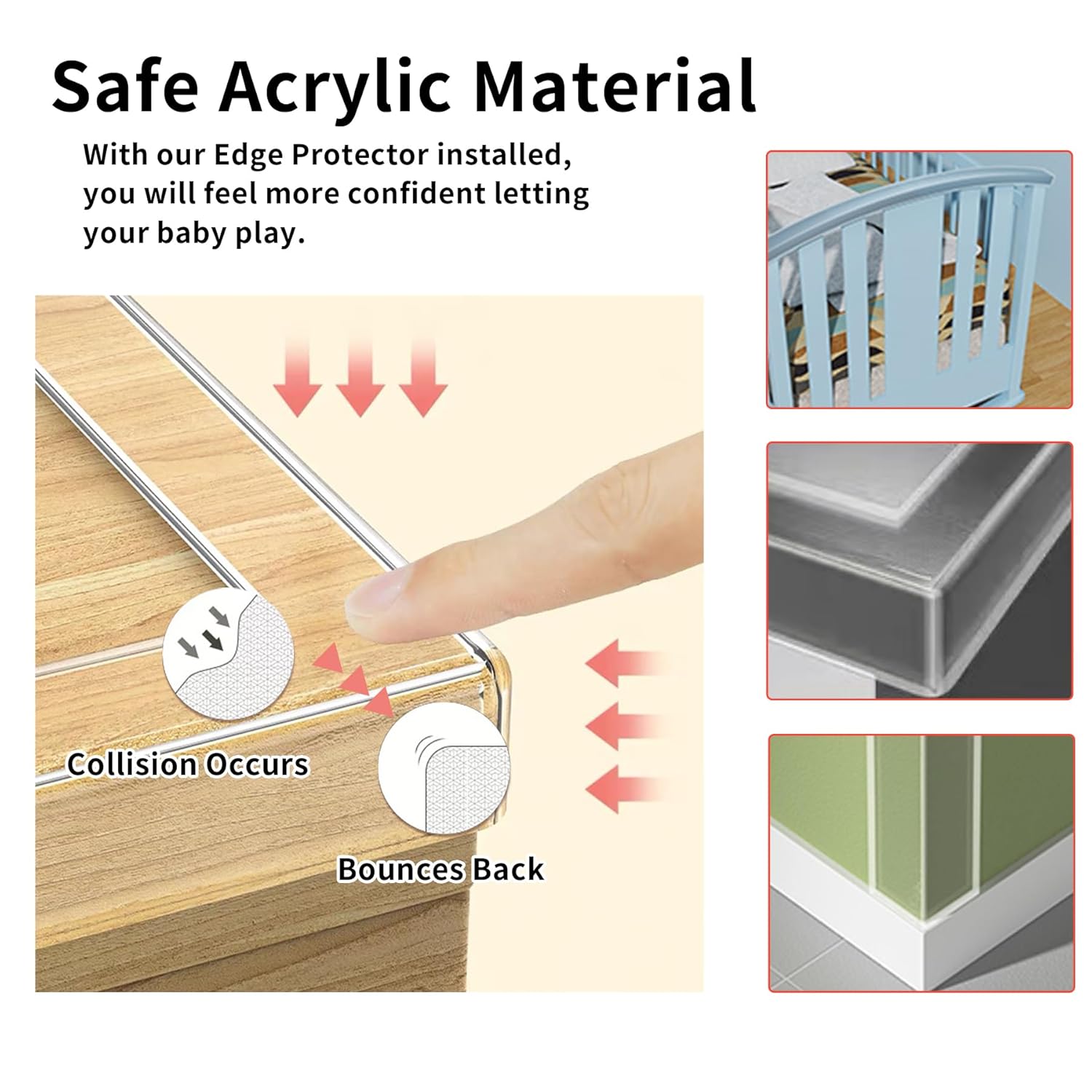 Safe Acrylic Material

With our Edge Protector installed, you will feel more confident letting your baby play.

Collision Occurs

Bounces Back