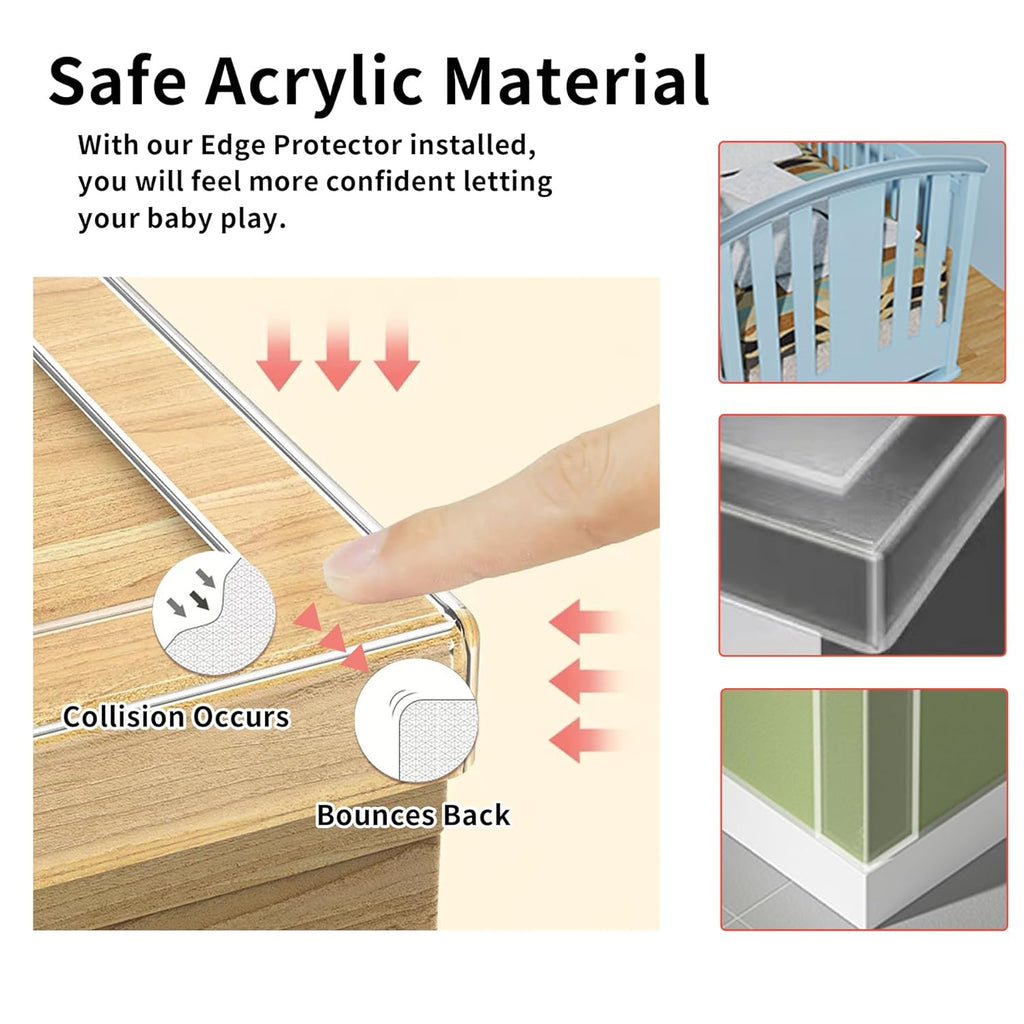 Safe Acrylic Material

With our Edge Protector installed, you will feel more confident letting your baby play.

Collision Occurs

Bounces Back