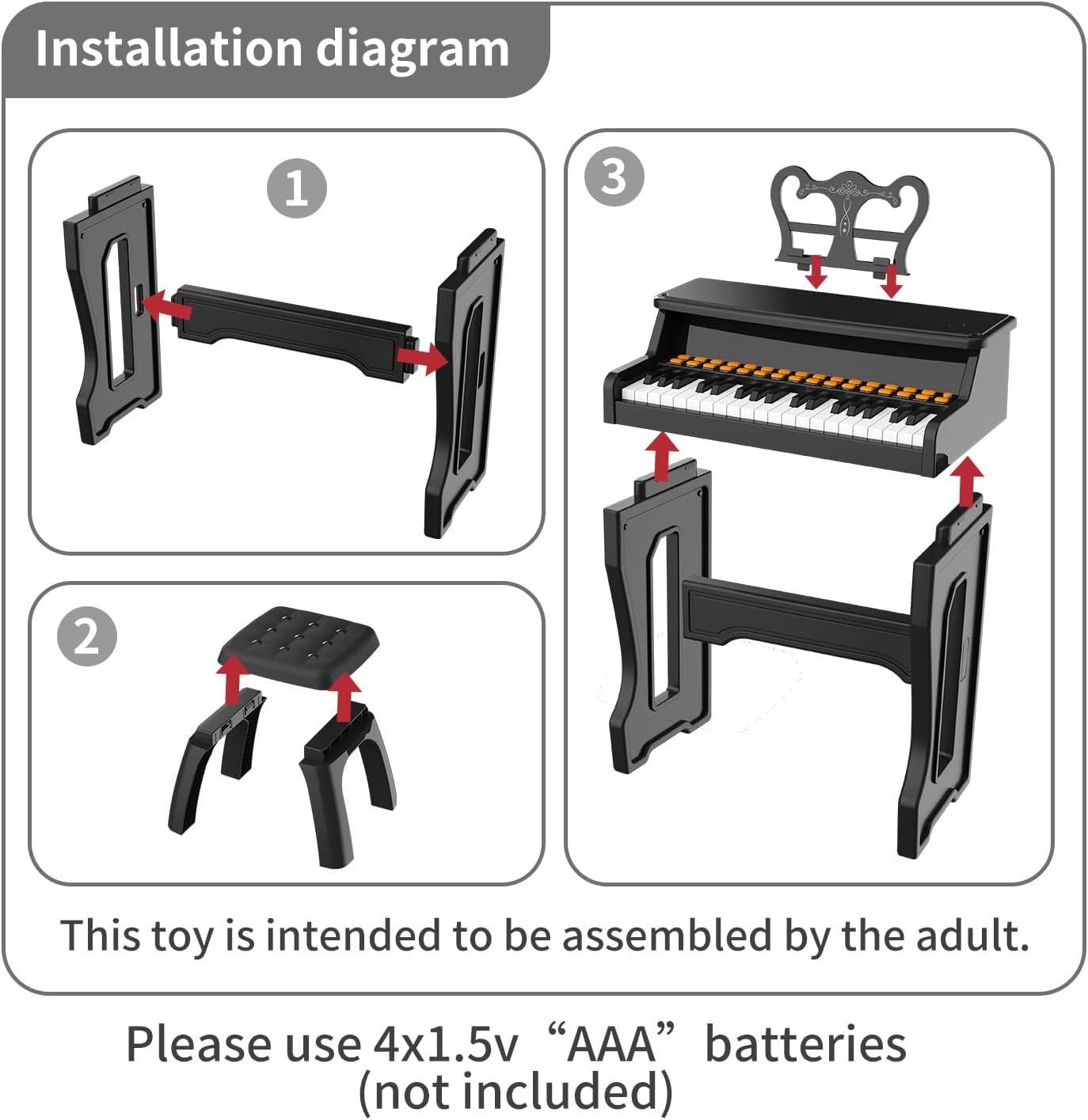 Installation diagram

1

3

2

This toy is intended to be assembled by the adult.

Please use 4x1.5v “AAA” batteries (not included)