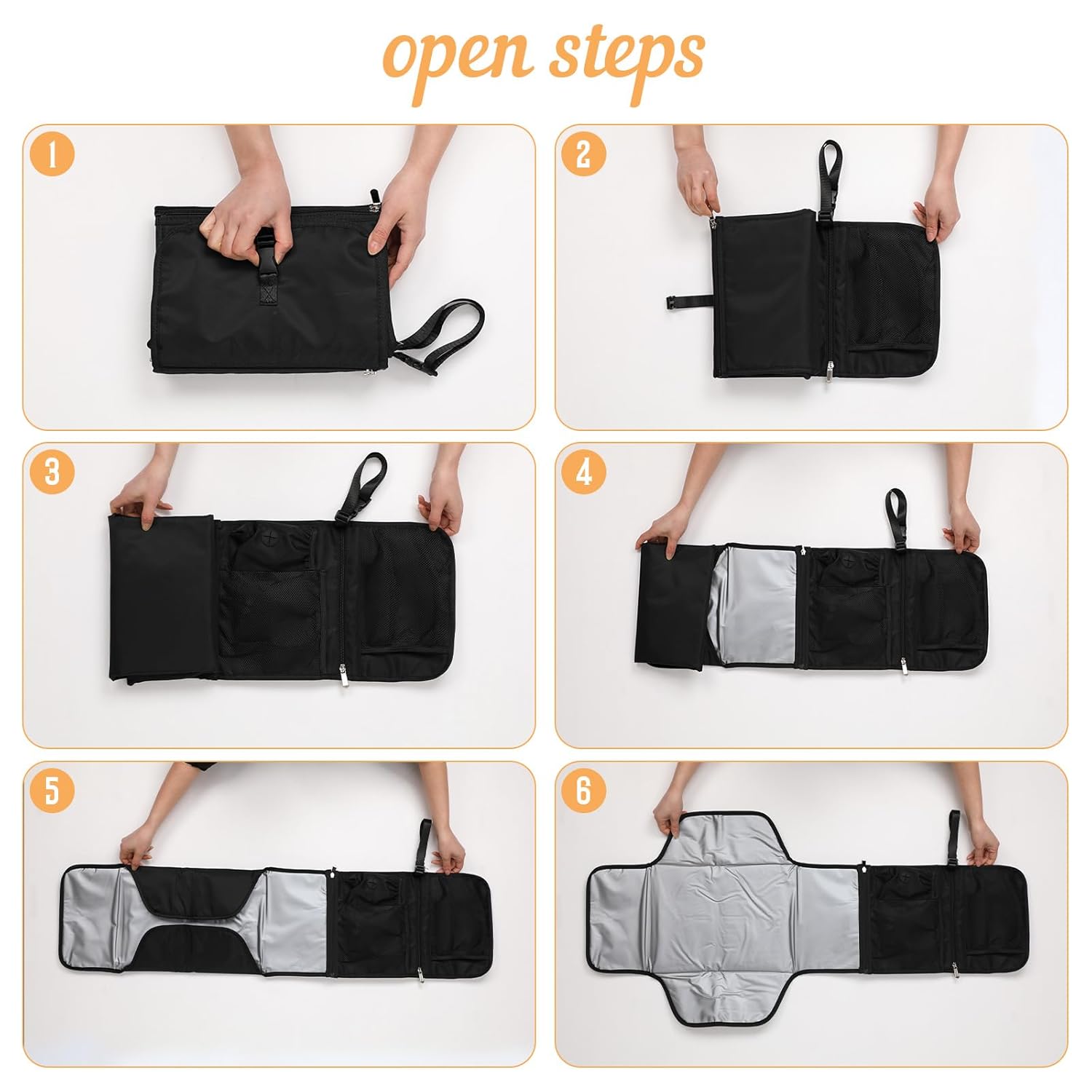 open steps

1

2

3

4

5

6