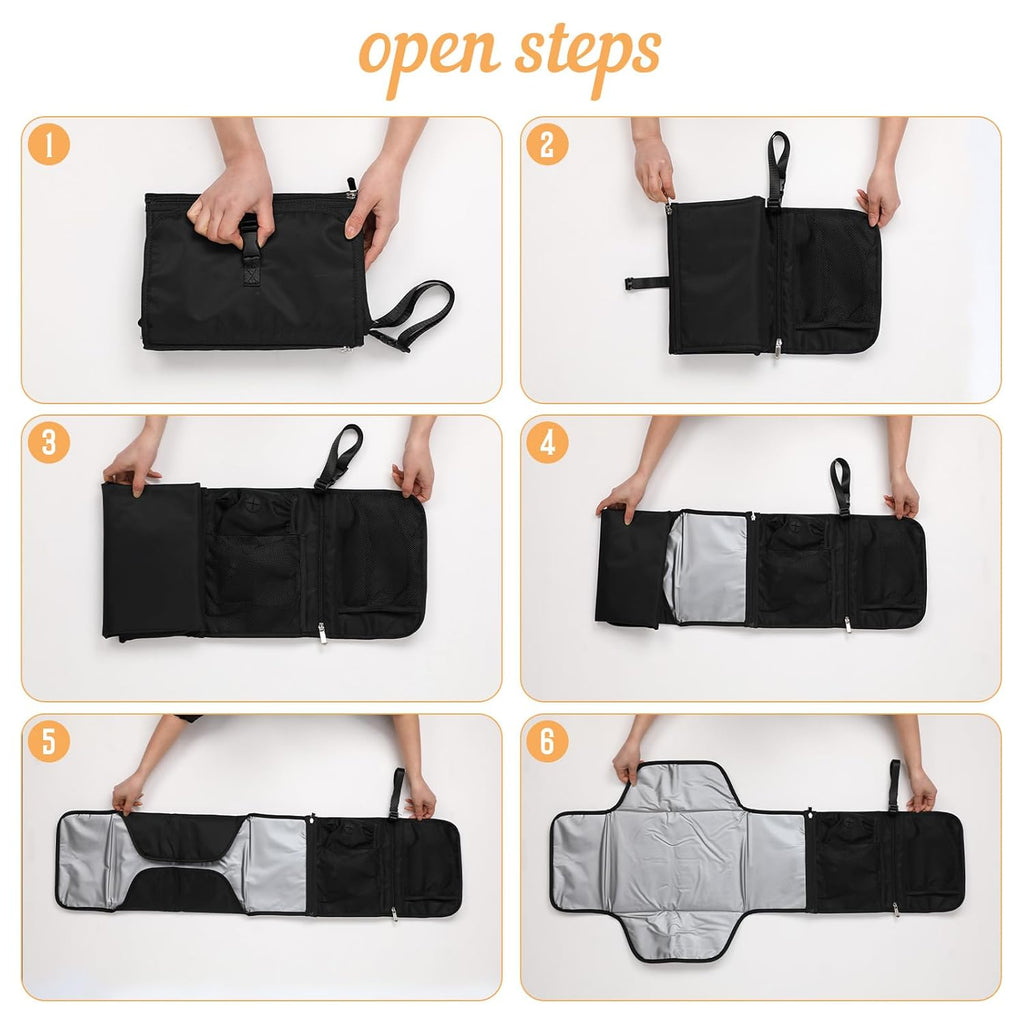 open steps

1

2

3

4

5

6