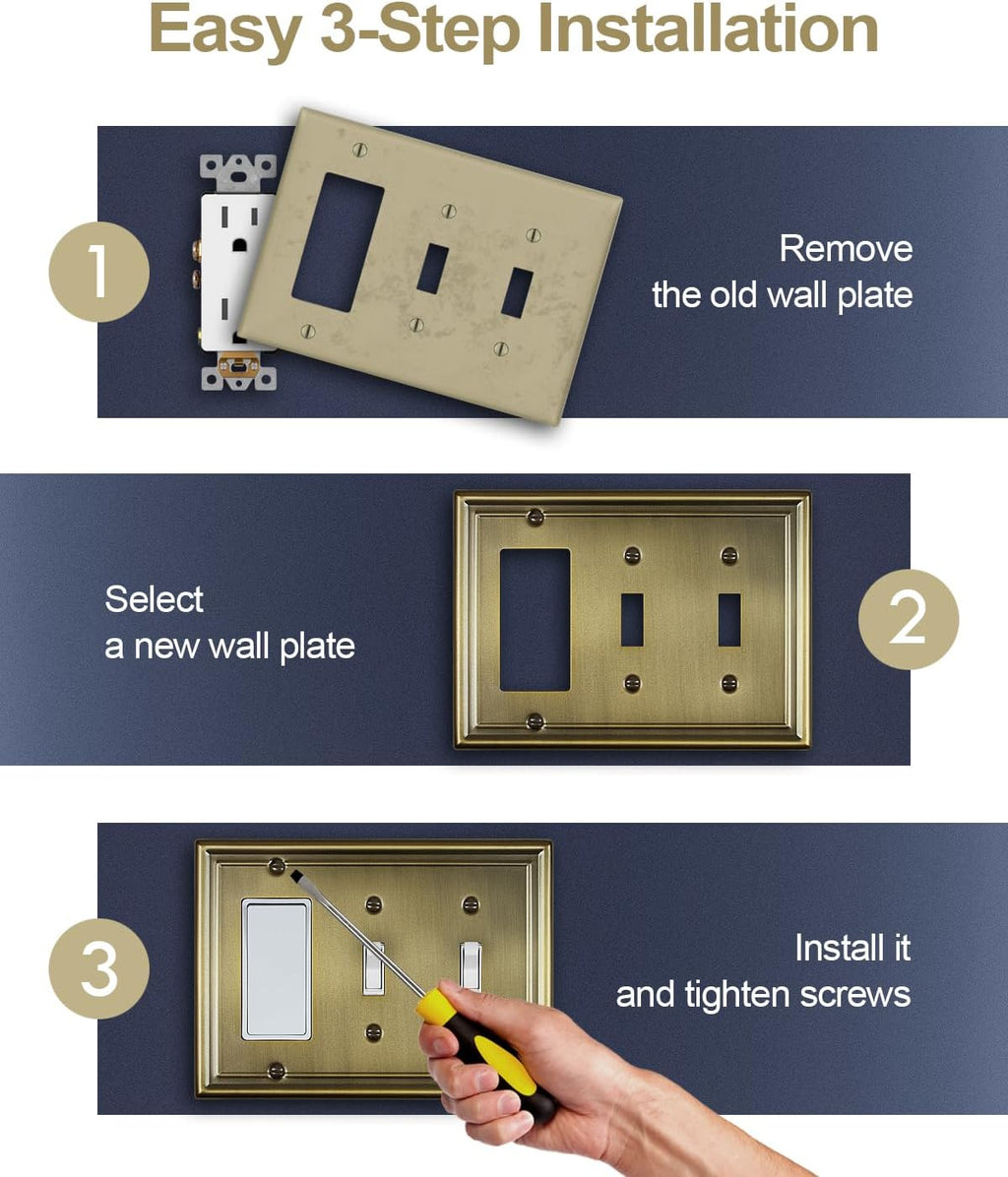 Easy 3-Step Installation

1

Remove
the old wall plate

Select
a new wall plate

2

3

Install it
and tighten screws