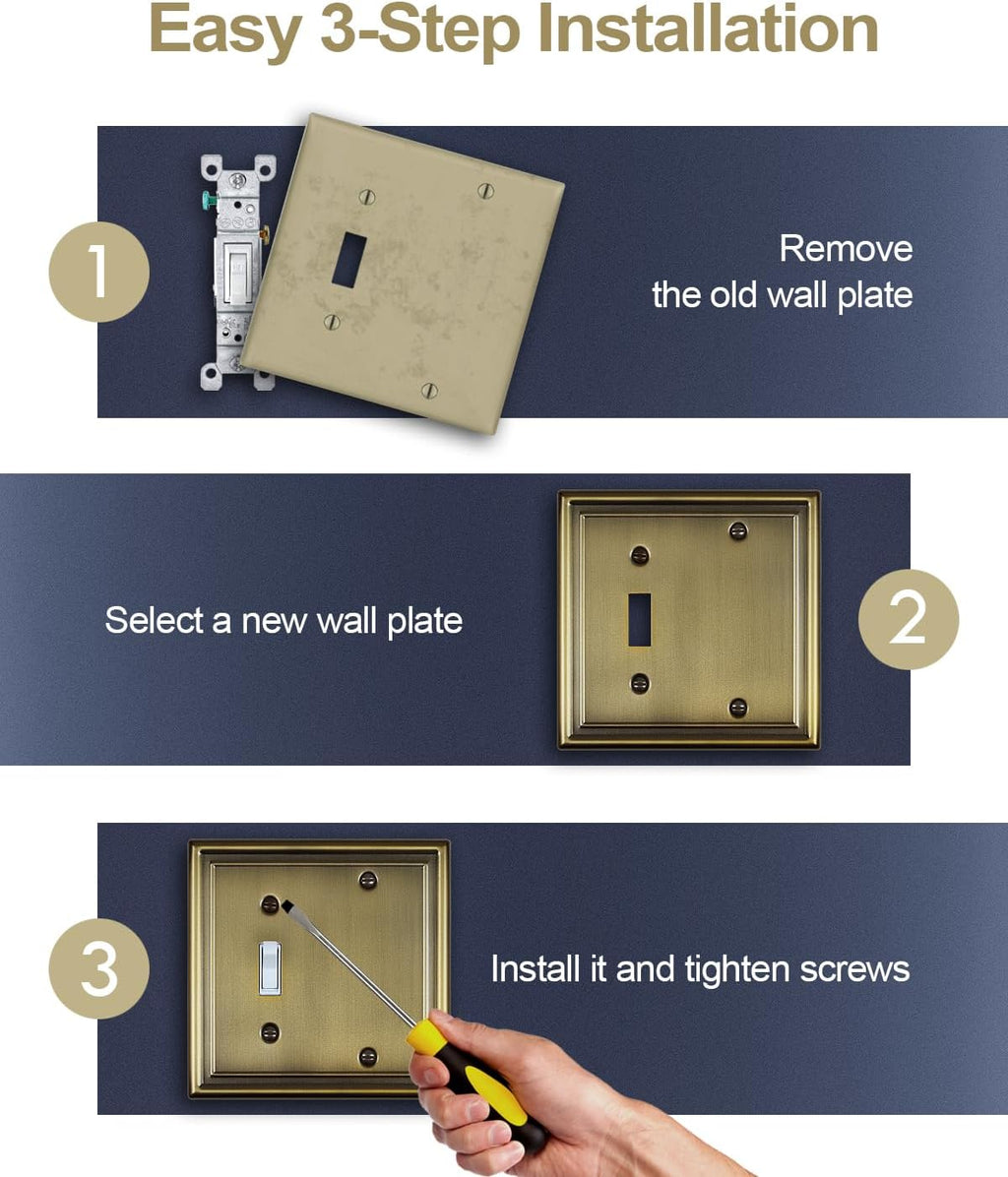 Easy 3-Step Installation

1

Remove the old wall plate

Select a new wall plate

2

3

Install it and tighten screws