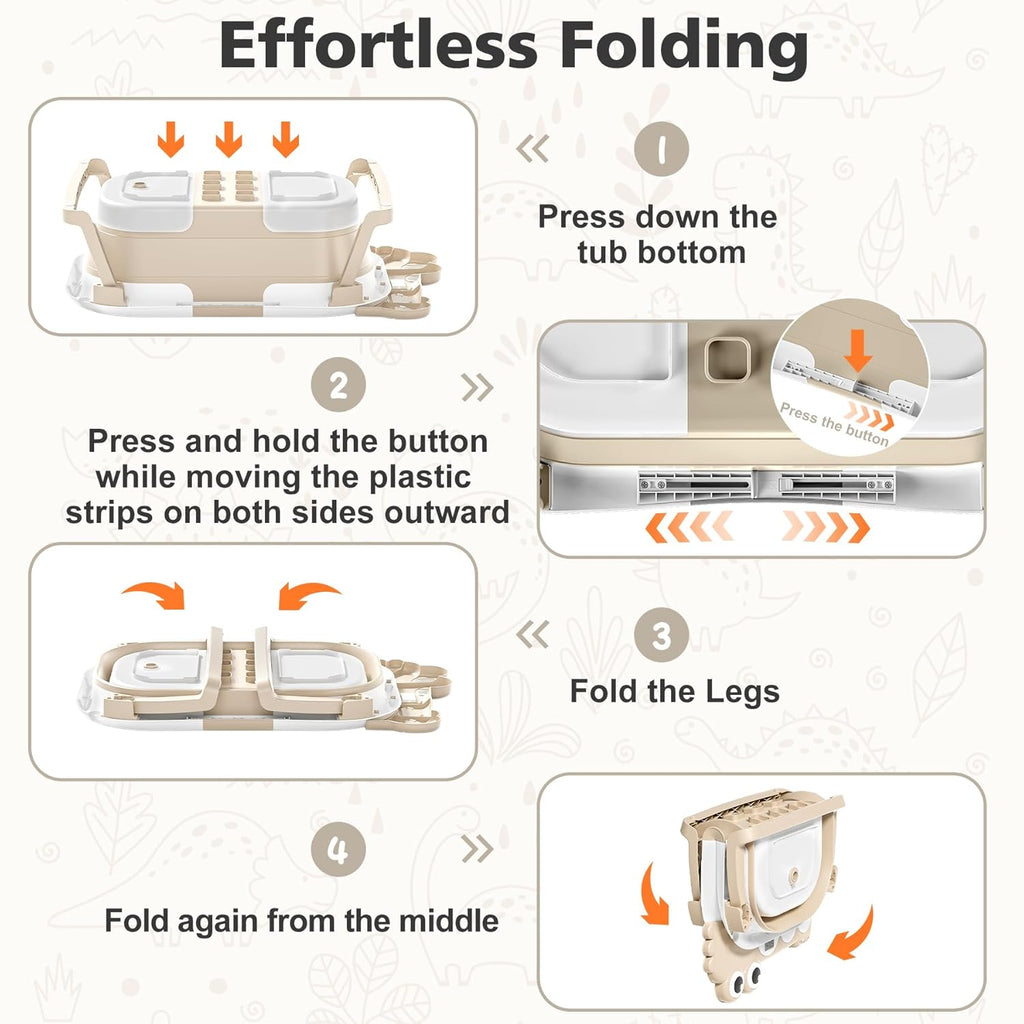 Effortless Folding

1

Press down the tub bottom

2

Press and hold the button while moving the plastic strips on both sides outward

Press the button

3

Fold the Legs

4

Fold again from the middle