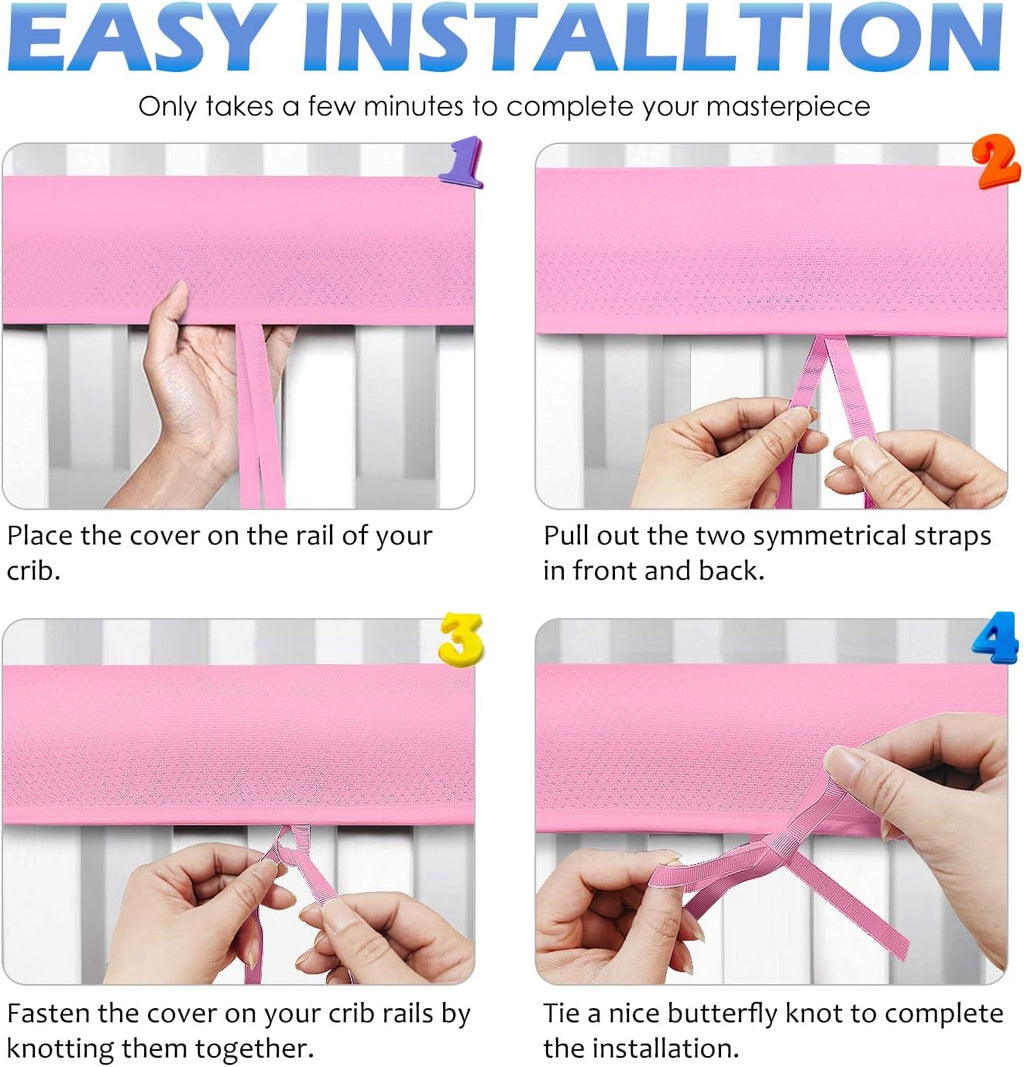 EASY INSTALLTION

Only takes a few minutes to complete your masterpiece

1

Place the cover on the rail of your crib.

2

Pull out the two symmetrical straps in front and back.

3

Fasten the cover on your crib rails by knotting them together.

4

Tie a nice butterfly knot to complete the installation.