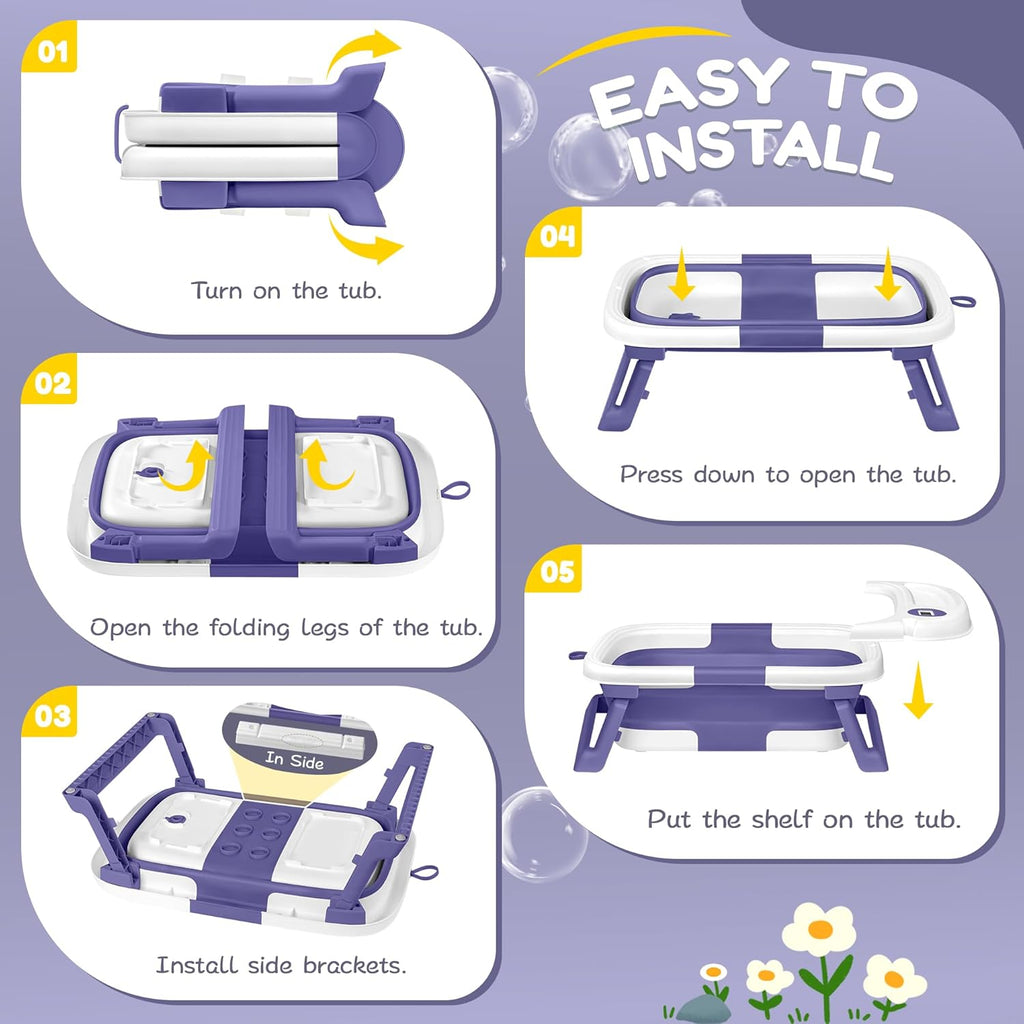 EASY TO INSTALL

01

Turn on the tub.

02

Open the folding legs of the tub.

03

In Side

Install side brackets.

04

Press down to open the tub.

05

Put the shelf on the tub.