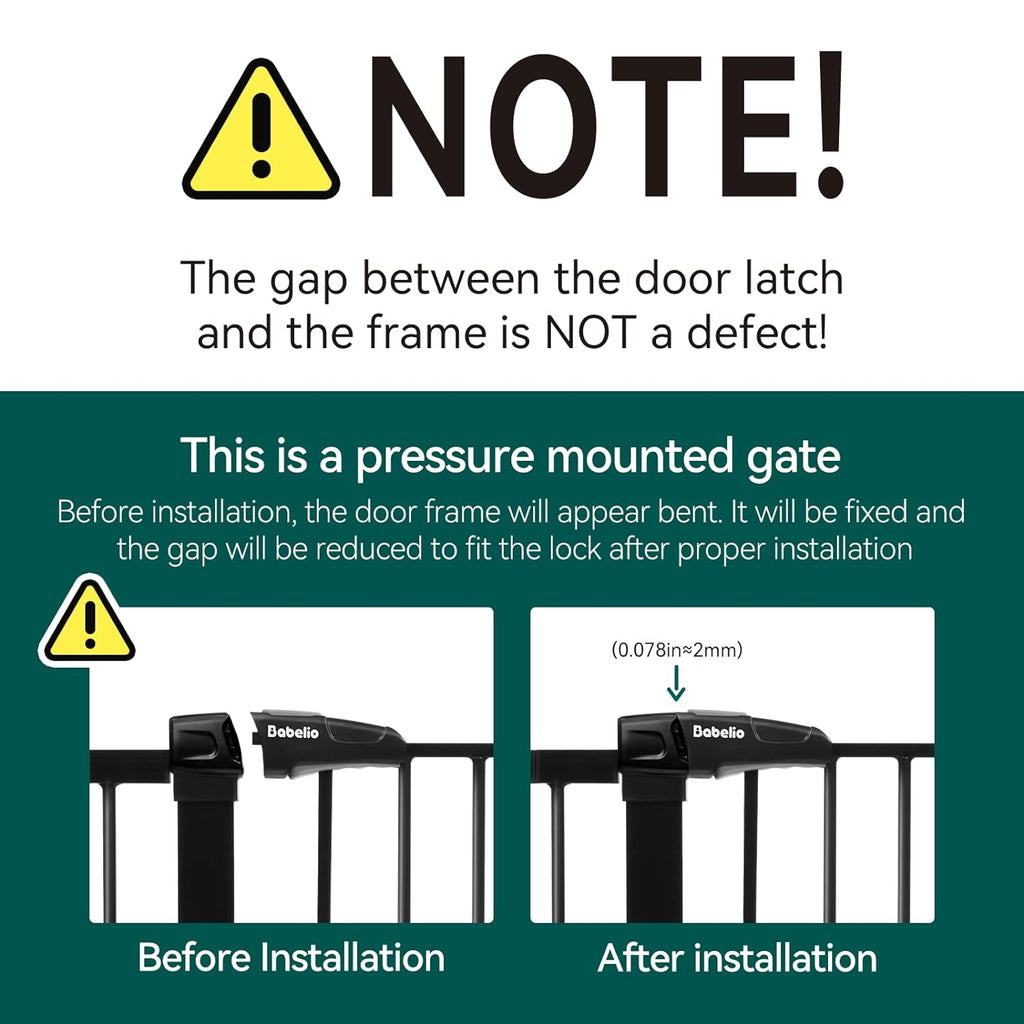 NOTE!

The gap between the door latch and the frame is NOT a defect!

This is a pressure mounted gate

Before installation, the door frame will appear bent. It will be fixed and the gap will be reduced to fit the lock after proper installation

Babelio

Before Installation

(0.078in≈2mm)

Babelio

After installation