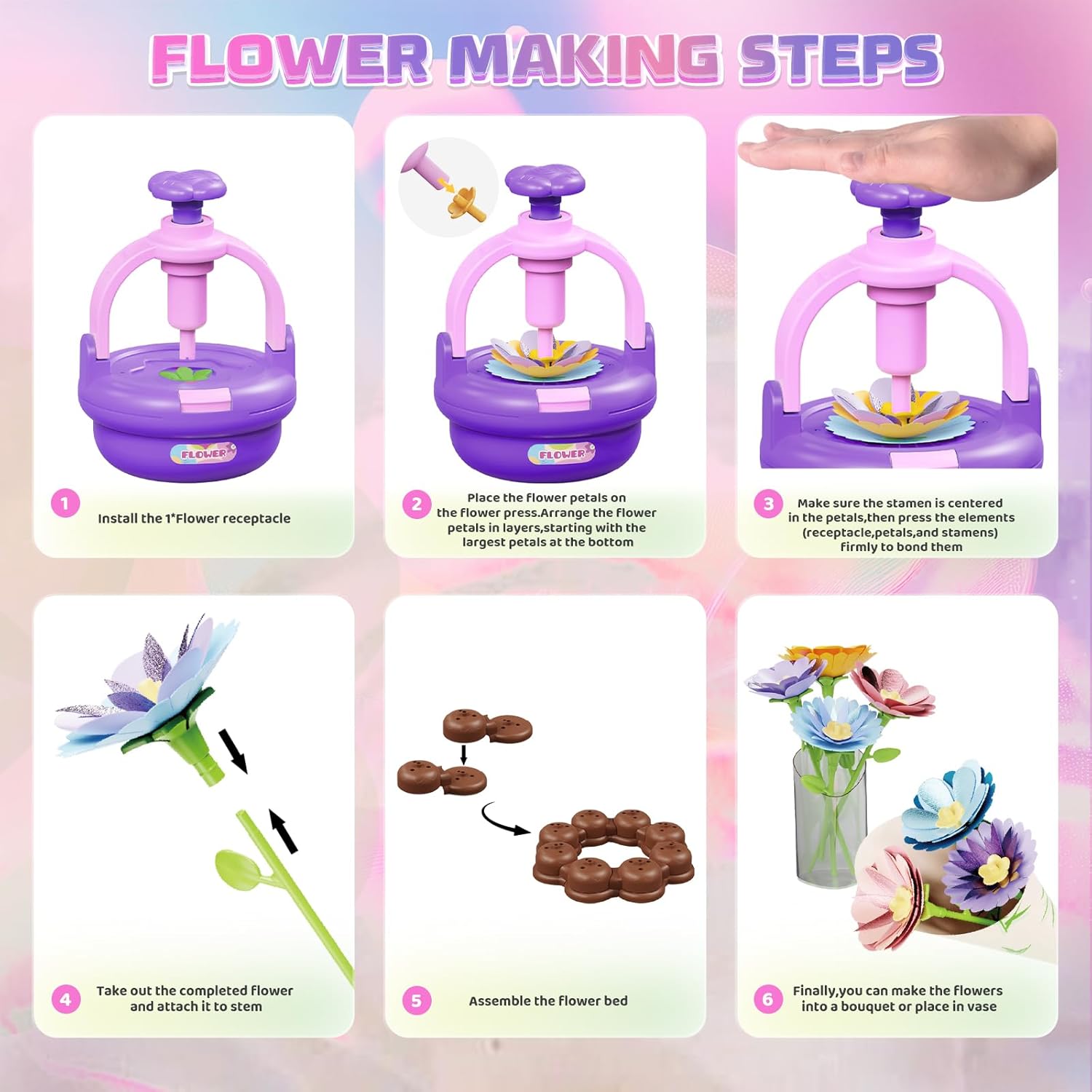 FLOWER MAKING STEPS

FLOWER

1 Install the 1*Flower receptacle

FLOWER

2 Place the flower petals on the flower press.Arrange the flower petals in layers,starting with the largest petals at the bottom

3 Make sure the stamen is centered in the petals,then press the elements (receptacle,petals,and stamens) firmly to bond them

4 Take out the completed flower and attach it to stem

5 Assemble the flower bed

6 Finally,you can make the flowers into a bouquet or place in vase