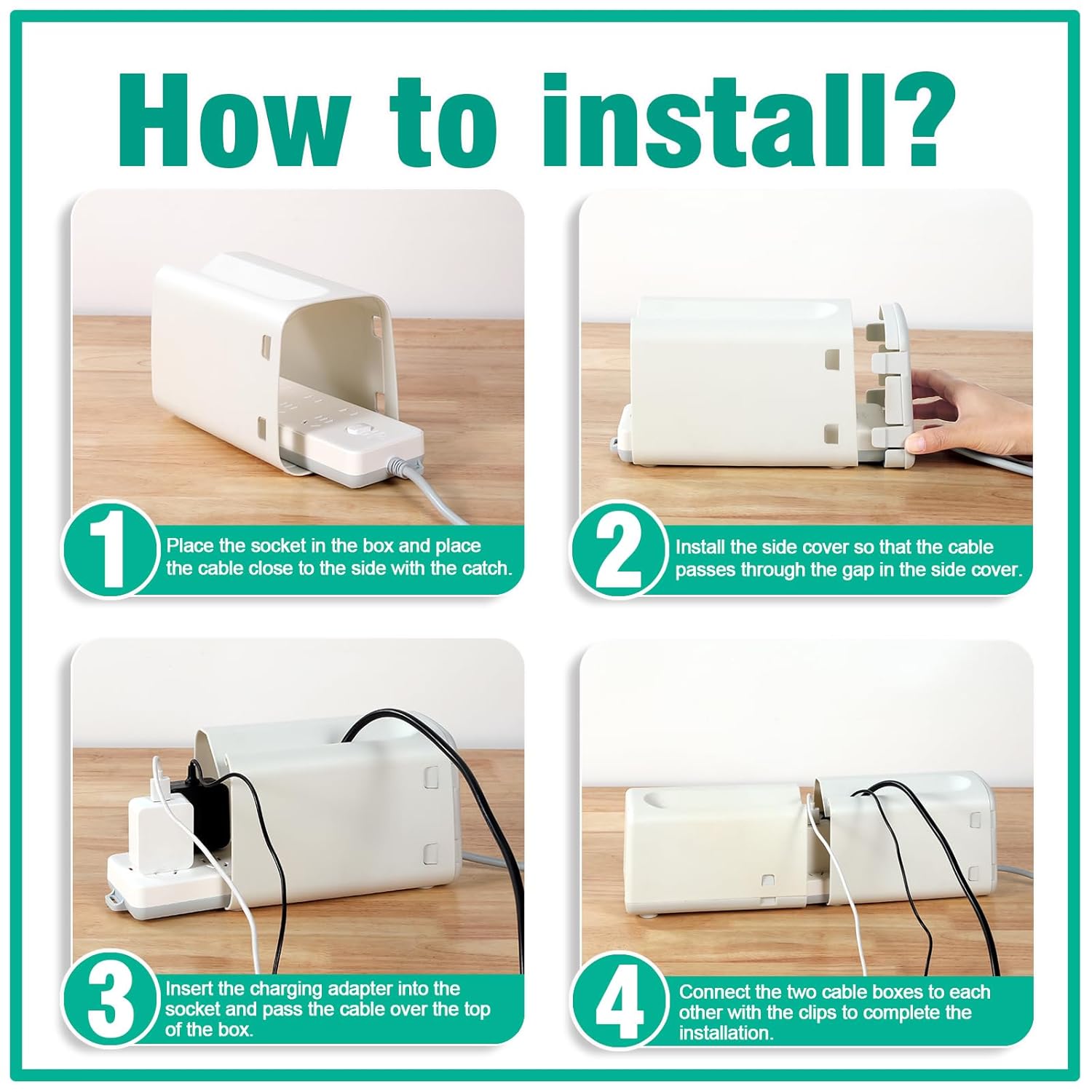 How to install?

1 Place the socket in the box and place the cable close to the side with the catch.

2 Install the side cover so that the cable passes through the gap in the side cover.

3 Insert the charging adapter into the socket and pass the cable over the top of the box.

4 Connect the two cable boxes to each other with the clips to complete the installation.