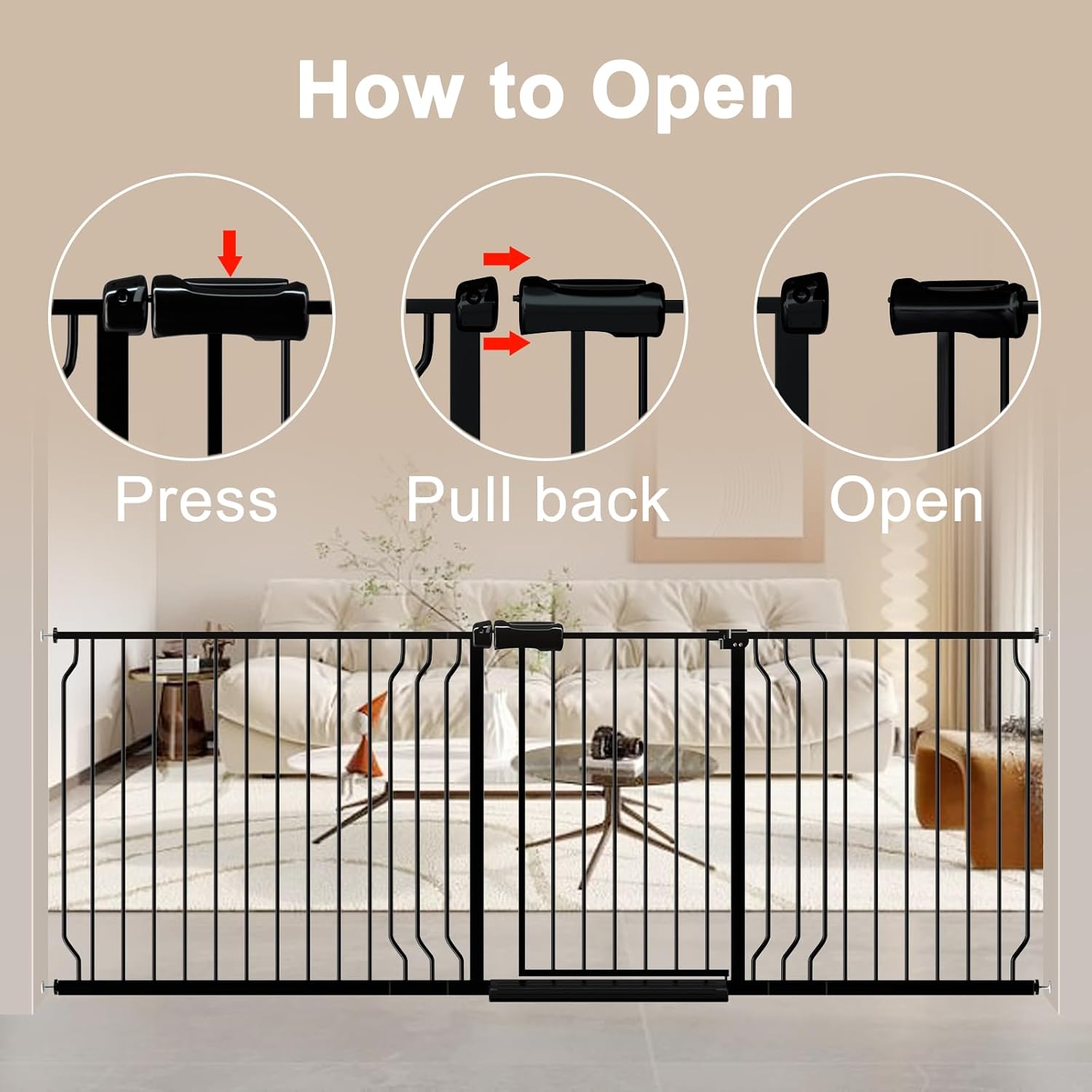 How to Open

Press

Pull back

Open