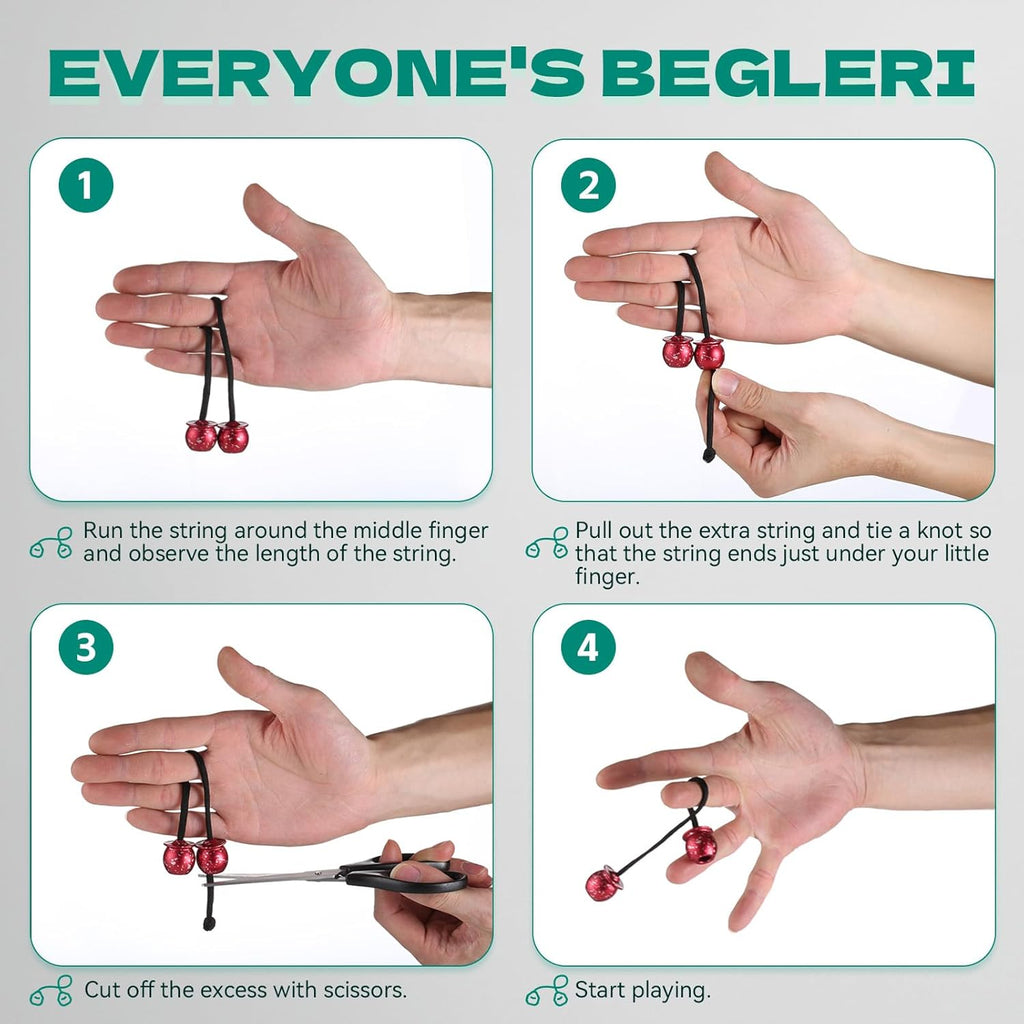 EVERYONE'S BEGLERI

1

Run the string around the middle finger and observe the length of the string.

2

Pull out the extra string and tie a knot so that the string ends just under your little finger.

3

Cut off the excess with scissors.

4

Start playing.