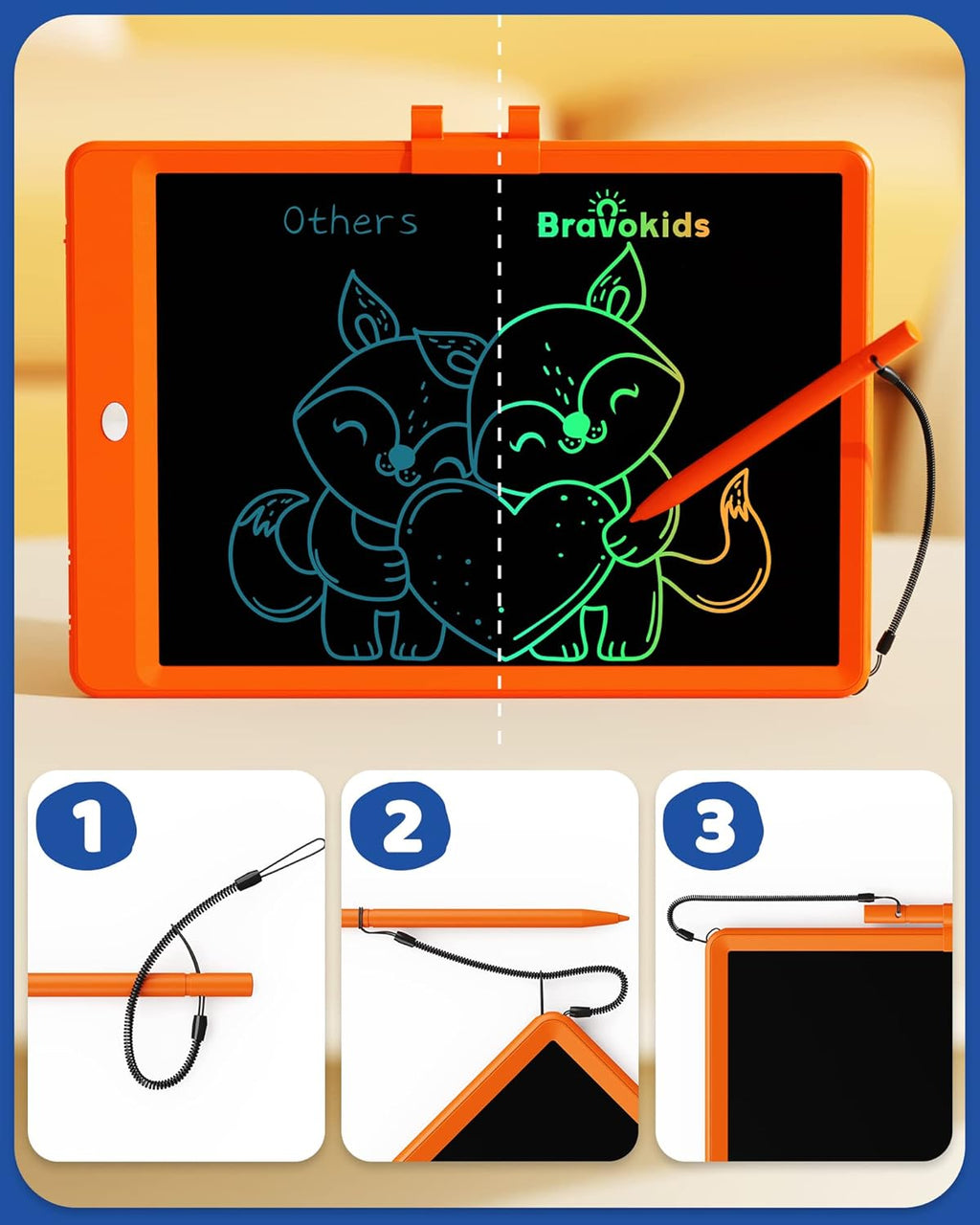 Others

Bravokids

1

2

3