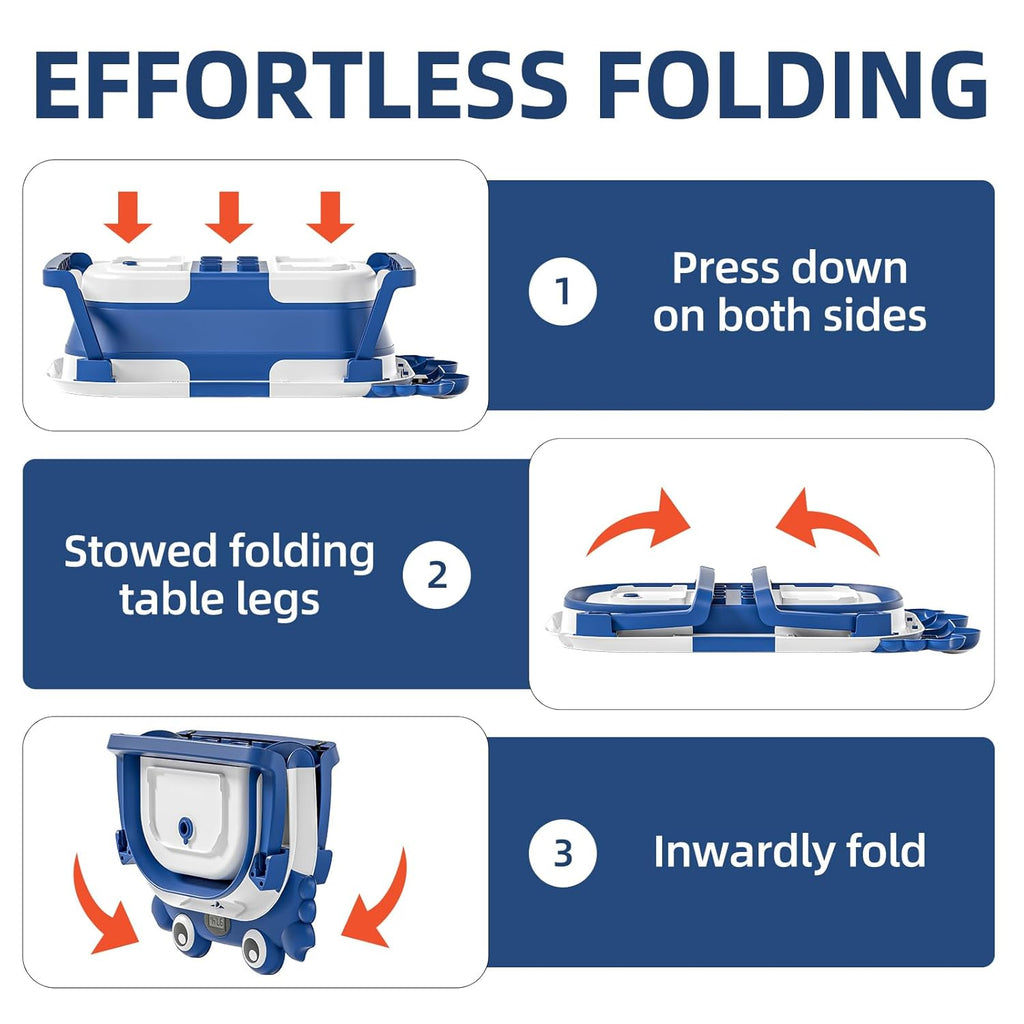 EFFORTLESS FOLDING

1

Press down on both sides

Stowed folding table legs

2

3

Inwardly fold