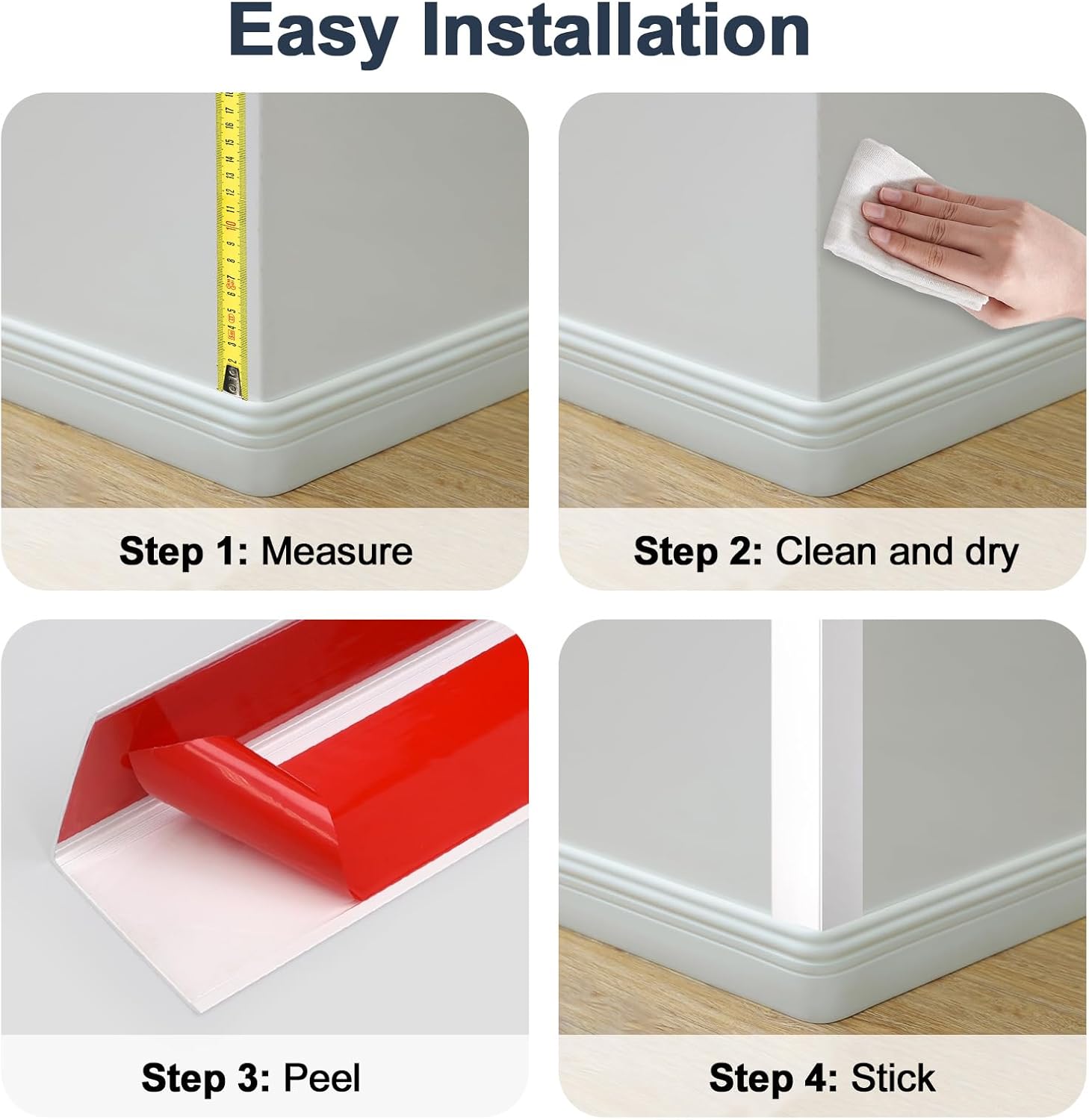 Easy Installation

Step 1: Measure

Step 2: Clean and dry

Step 3: Peel

Step 4: Stick