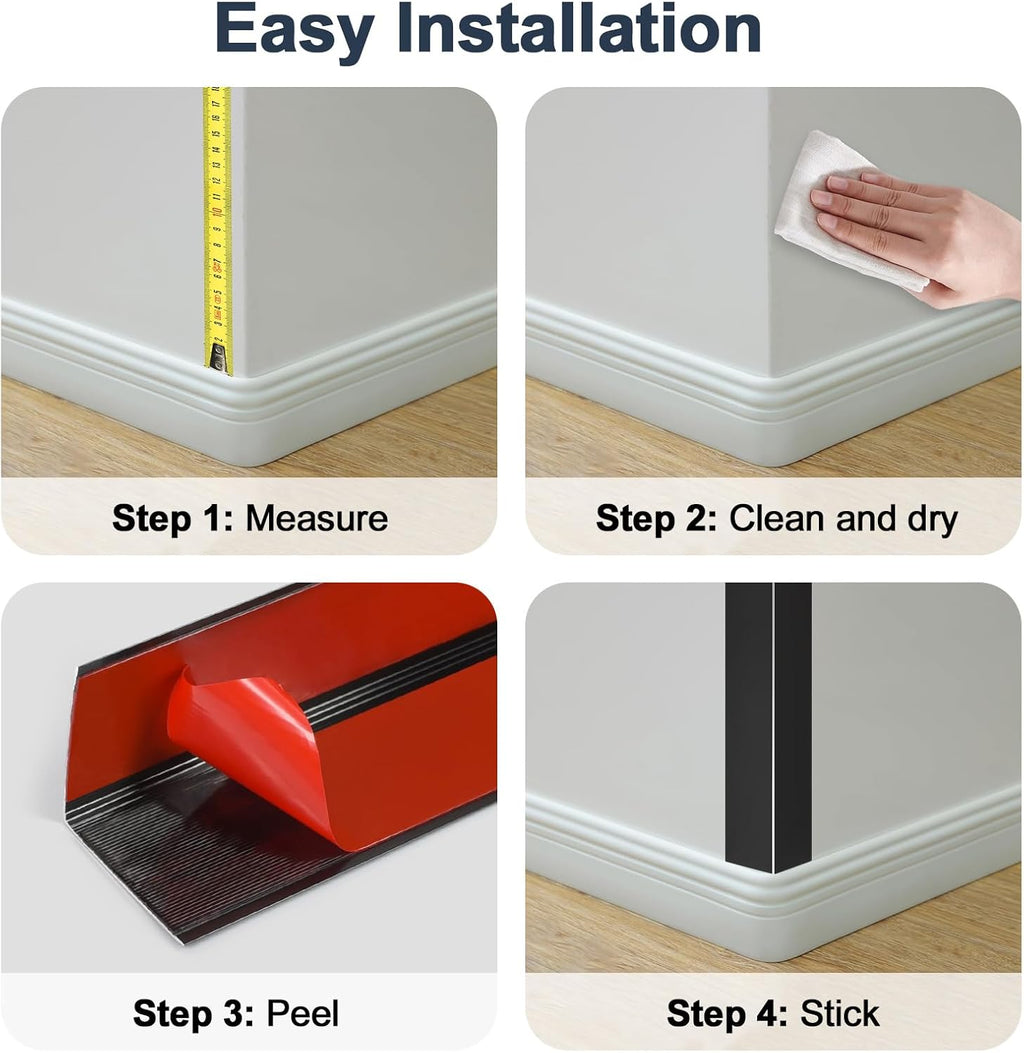 Easy Installation

Step 1: Measure

Step 2: Clean and dry

Step 3: Peel

Step 4: Stick