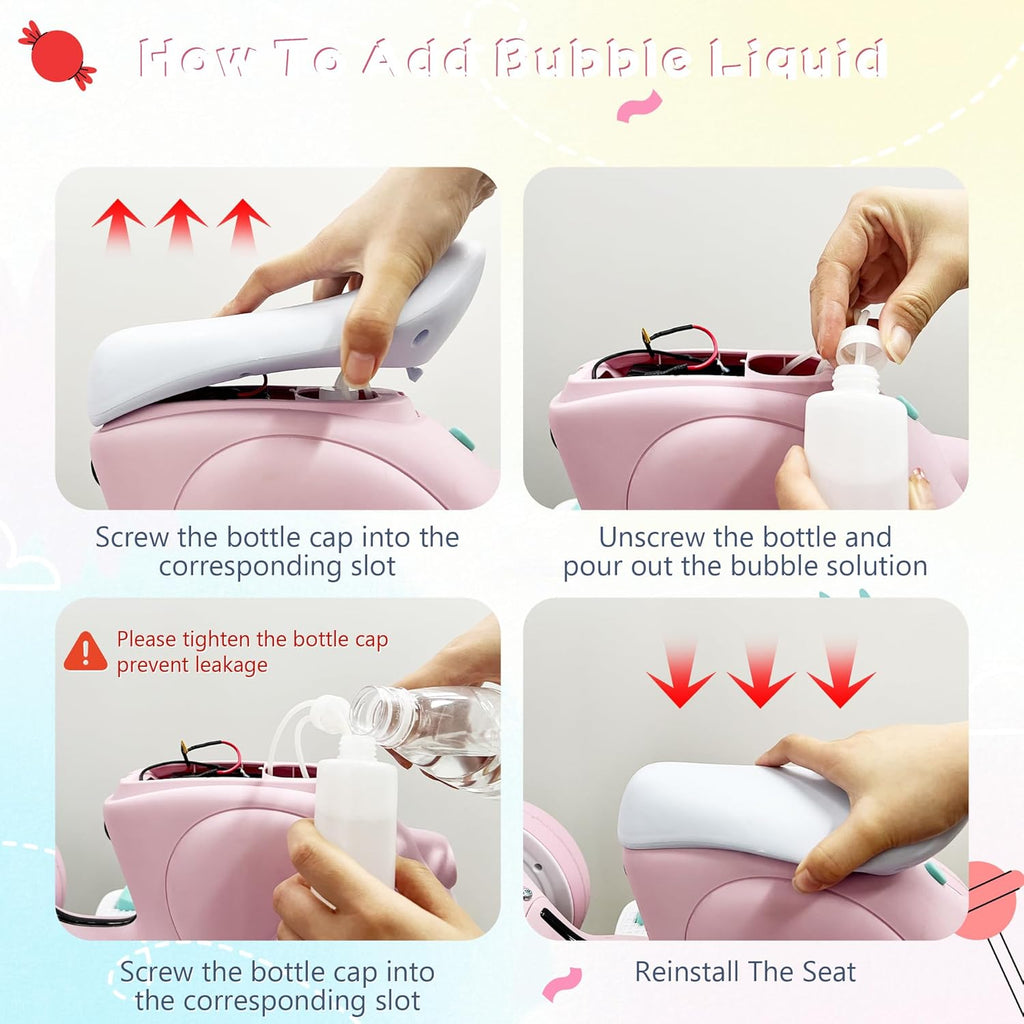 How To Add Bubble Liquid

Screw the bottle cap into the corresponding slot

Unscrew the bottle and pour out the bubble solution

Please tighten the bottle cap prevent leakage

Screw the bottle cap into the corresponding slot

Reinstall The Seat