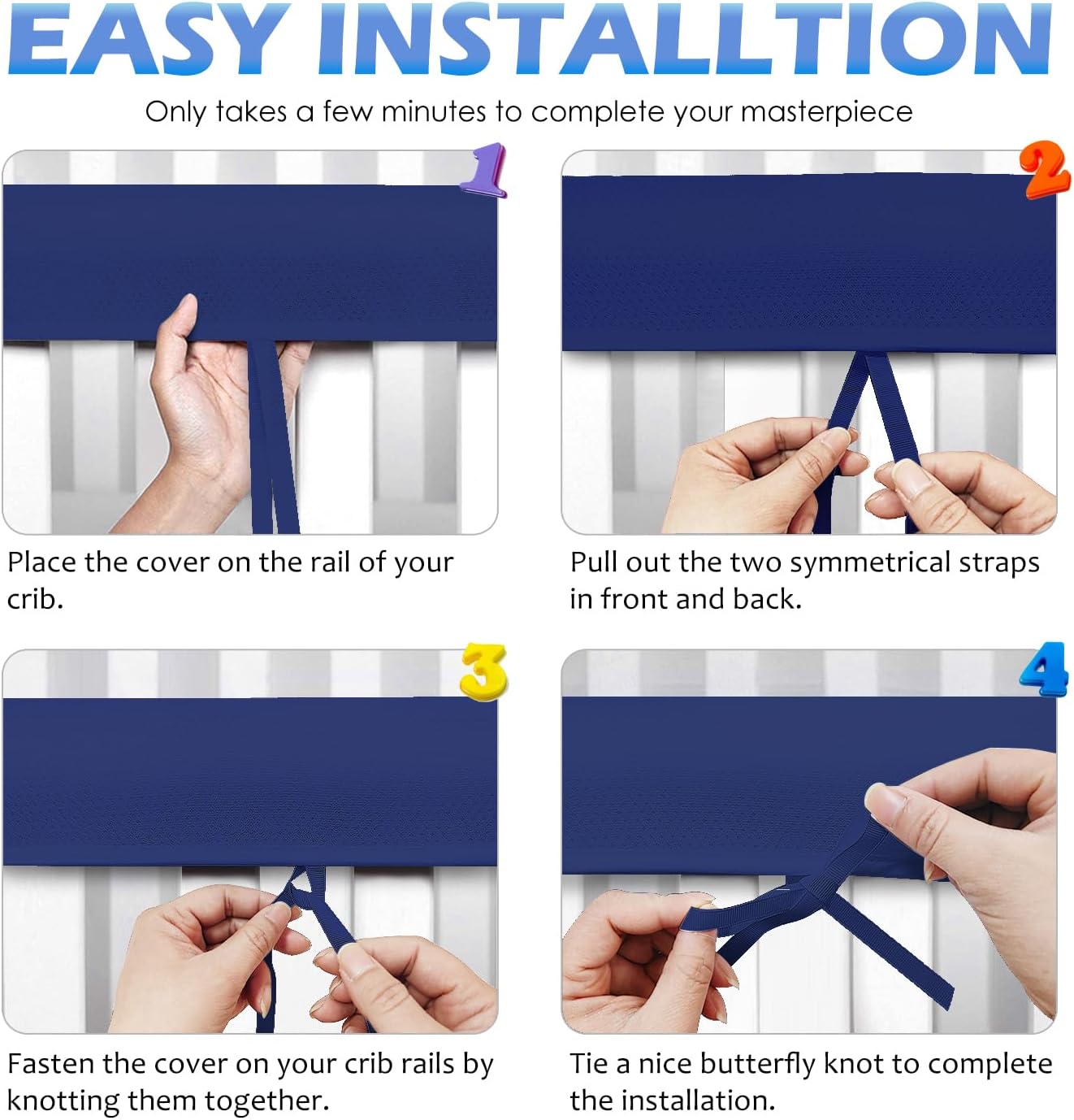 EASY INSTALLTION

Only takes a few minutes to complete your masterpiece

1

Place the cover on the rail of your crib.

2

Pull out the two symmetrical straps in front and back.

3

Fasten the cover on your crib rails by knotting them together.

4

Tie a nice butterfly knot to complete the installation.