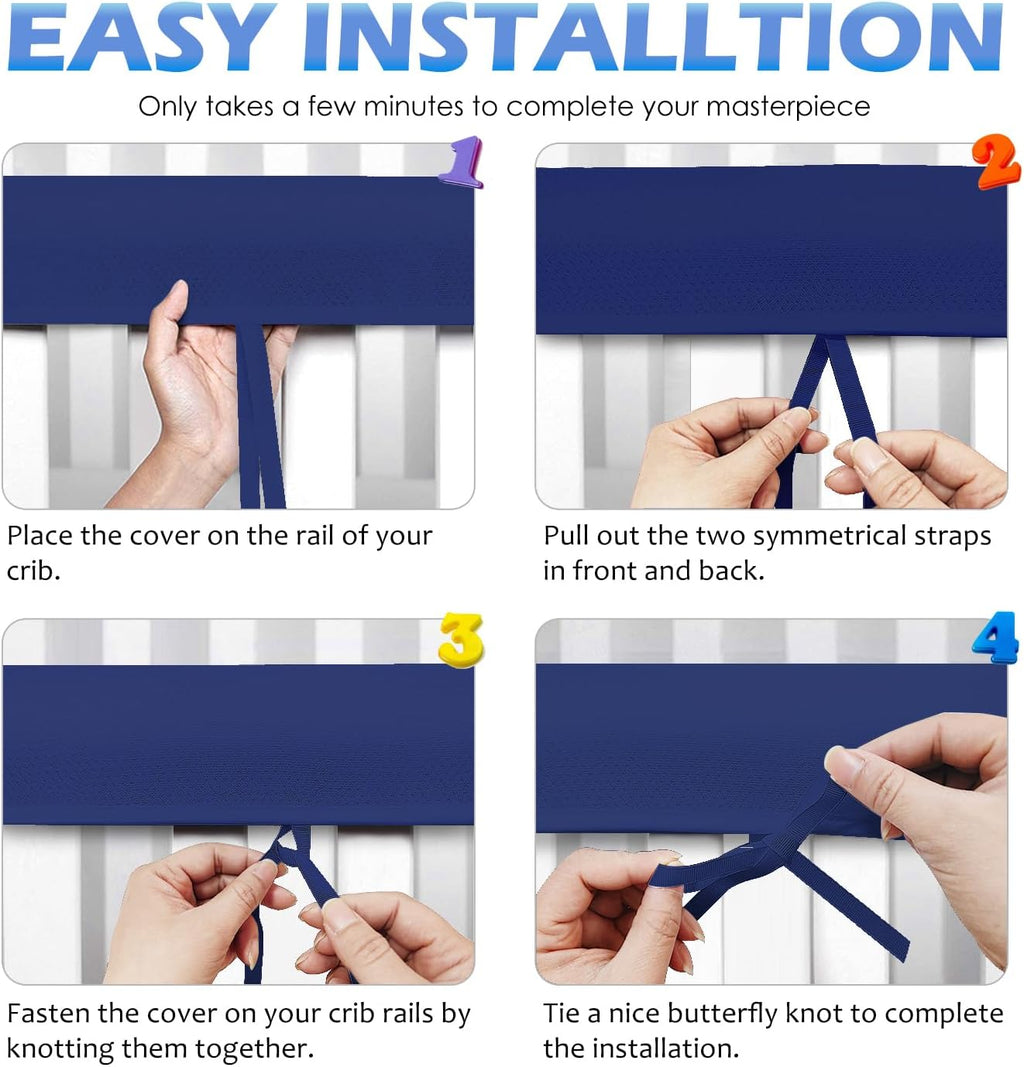 EASY INSTALLTION

Only takes a few minutes to complete your masterpiece

1

Place the cover on the rail of your crib.

2

Pull out the two symmetrical straps in front and back.

3

Fasten the cover on your crib rails by knotting them together.

4

Tie a nice butterfly knot to complete the installation.