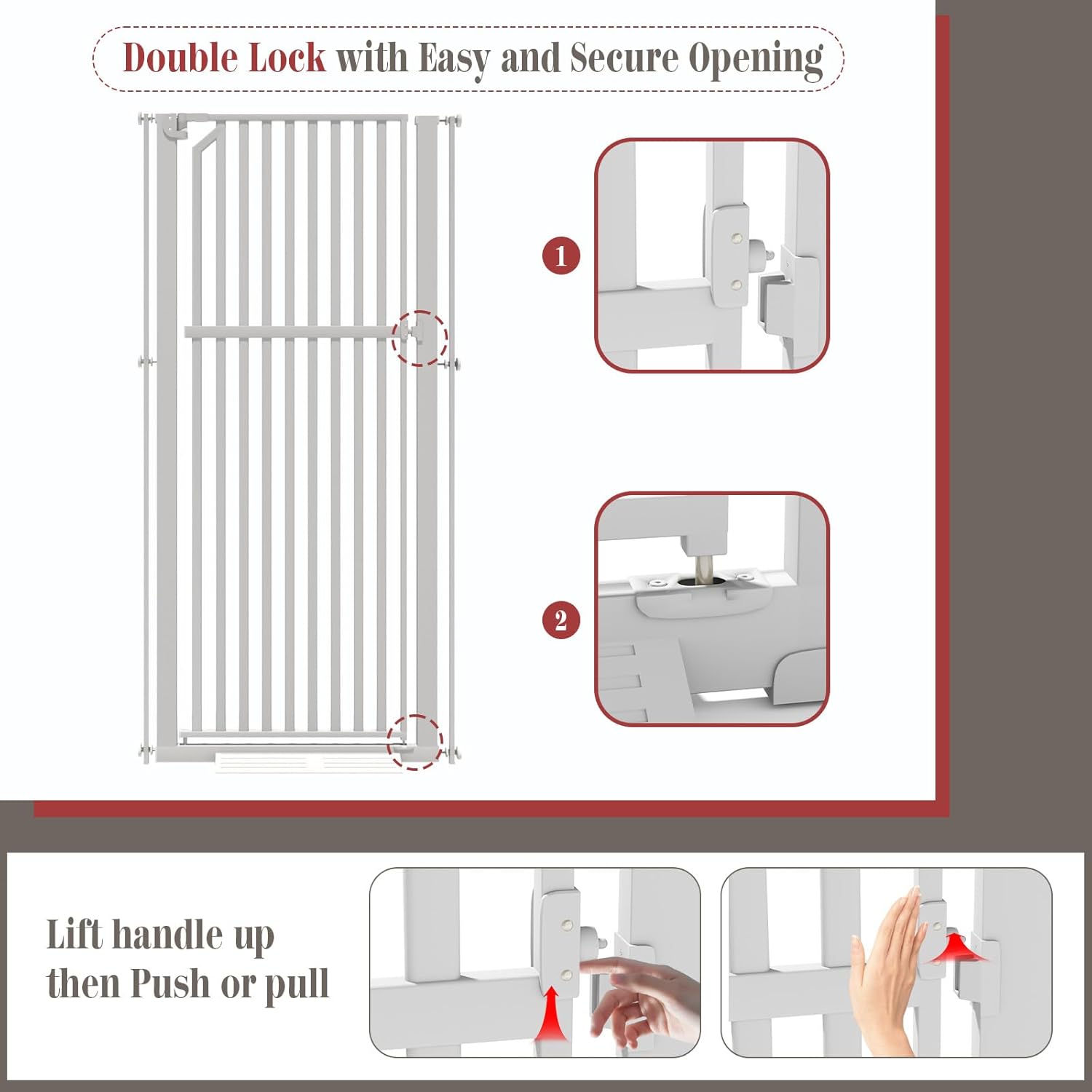 Double Lock with Easy and Secure Opening

1

2

Lift handle up then Push or pull