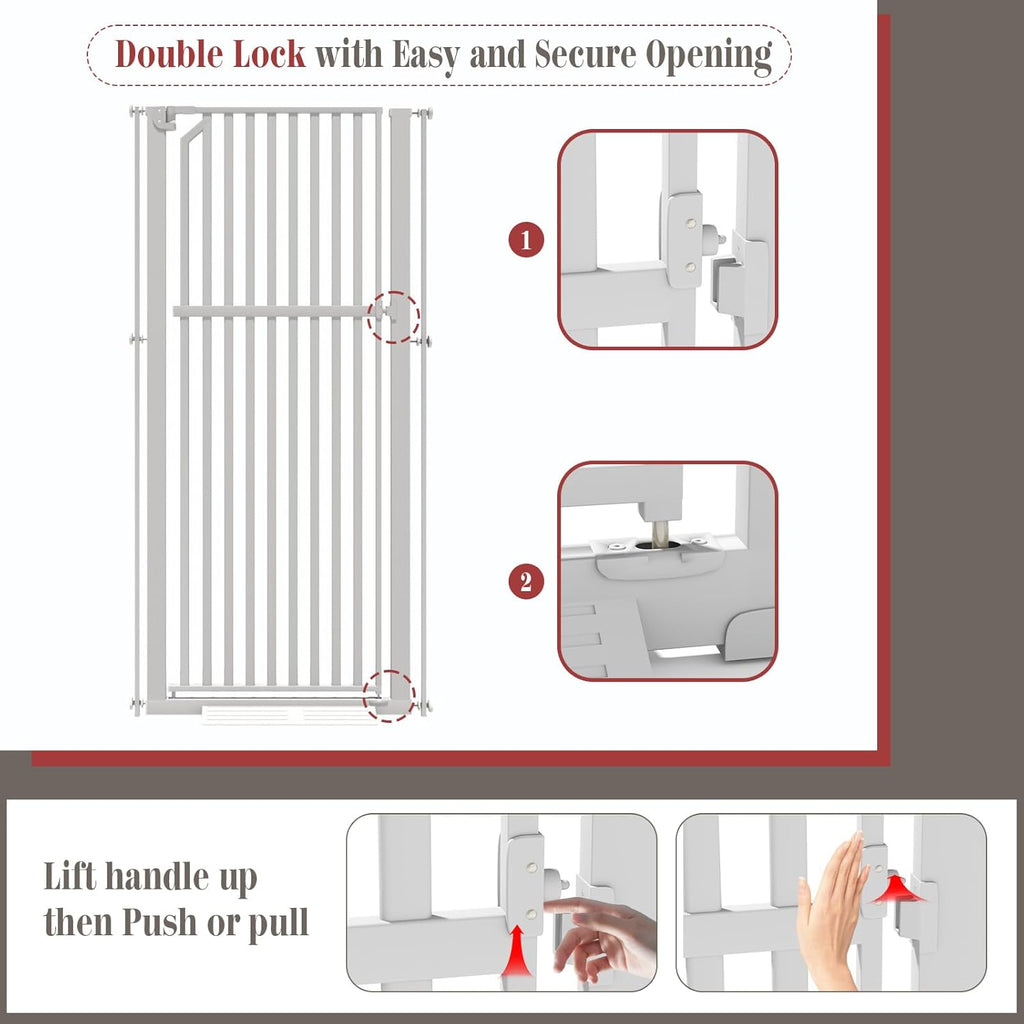 Double Lock with Easy and Secure Opening

1

2

Lift handle up then Push or pull