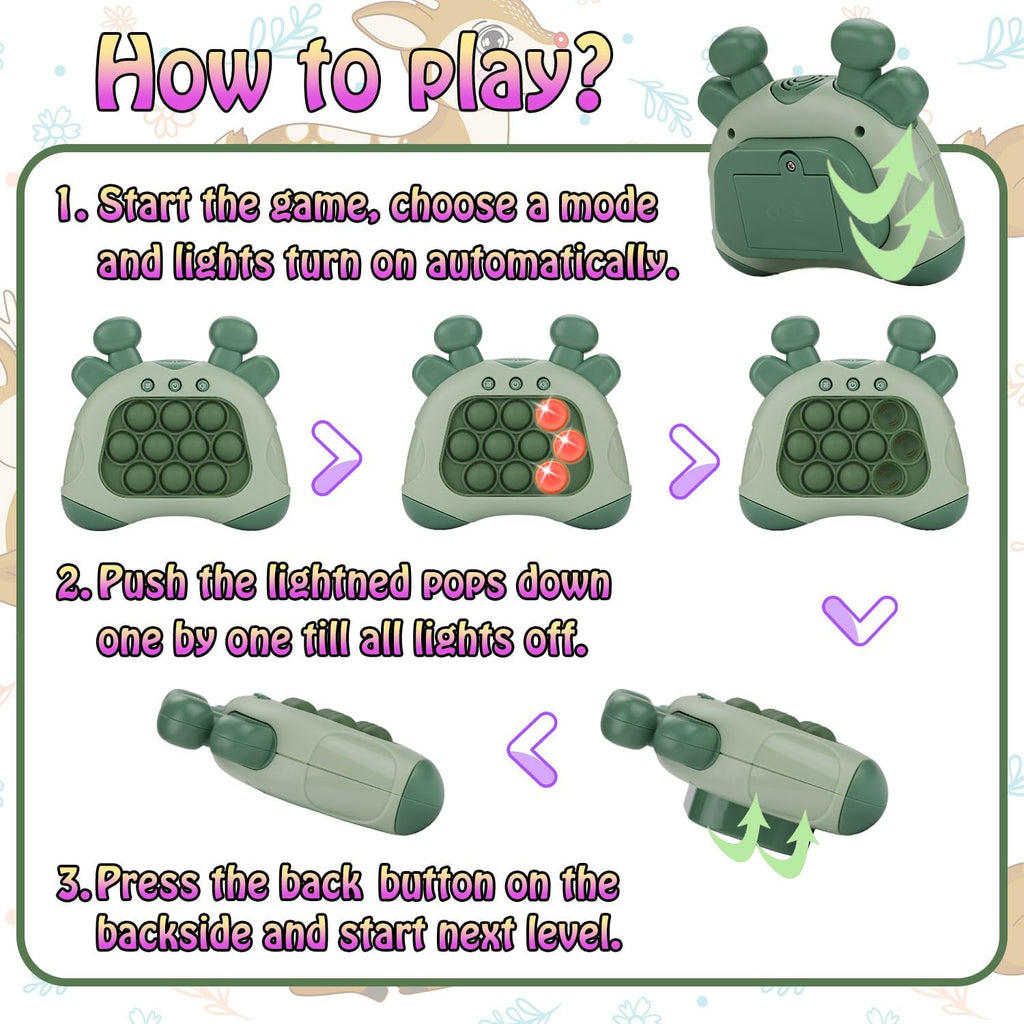 How to play?

1. Start the game, choose a mode and lights turn on automatically.

2. Push the lightned pops down one by one till all lights off.

3. Press the back button on the backside and start next level.