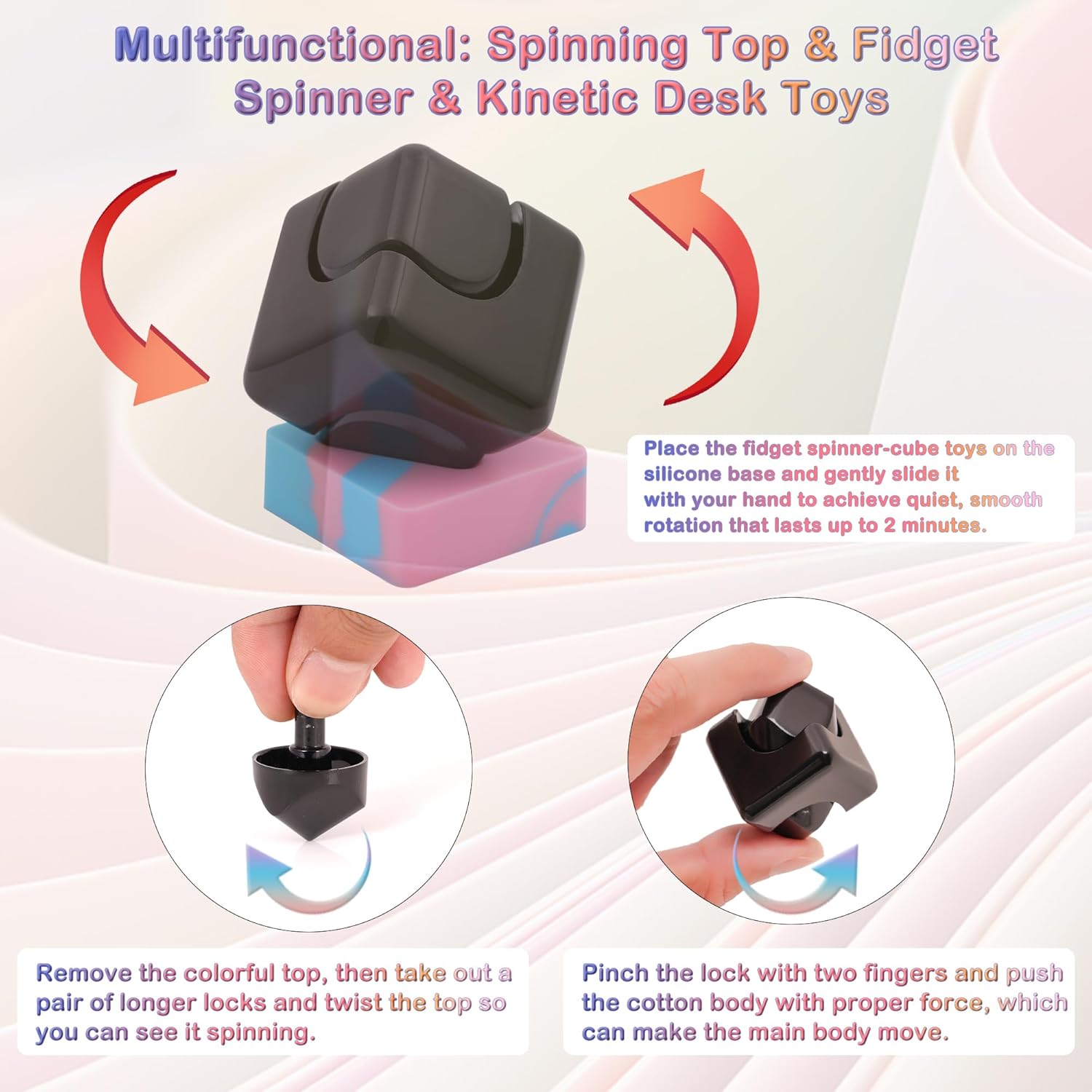 Multifunctional: Spinning Top & Fidget Spinner & Kinetic Desk Toys

Place the fidget spinner-cube toys on the silicone base and gently slide it with your hand to achieve quiet, smooth rotation that lasts up to 2 minutes.

Remove the colorful top, then take out a pair of longer locks and twist the top so you can see it spinning.

Pinch the lock with two fingers and push the cotton body with proper force, which can make the main body move.