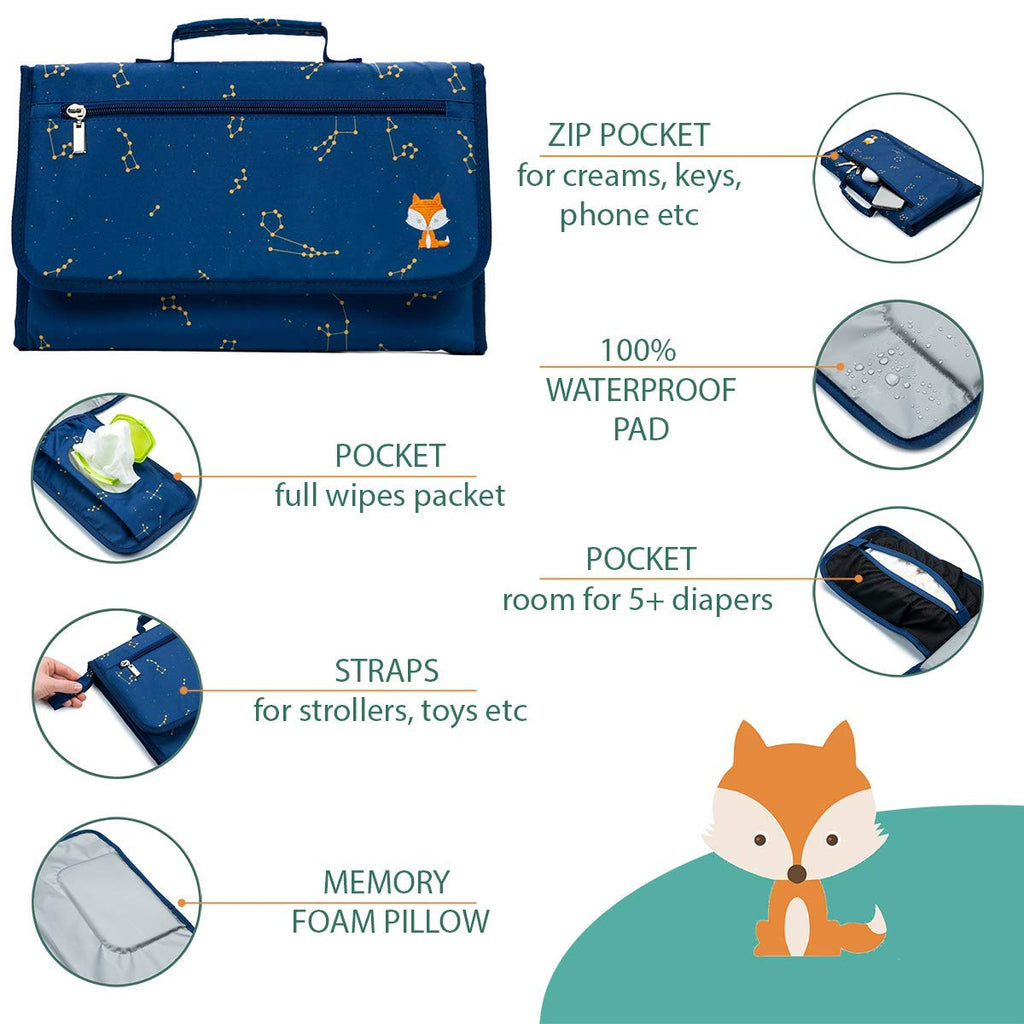 ZIP POCKET
for creams, keys, phone etc

100%
WATERPROOF
PAD

POCKET
full wipes packet

POCKET
room for 5+ diapers

STRAPS
for strollers, toys etc

MEMORY
FOAM PILLOW