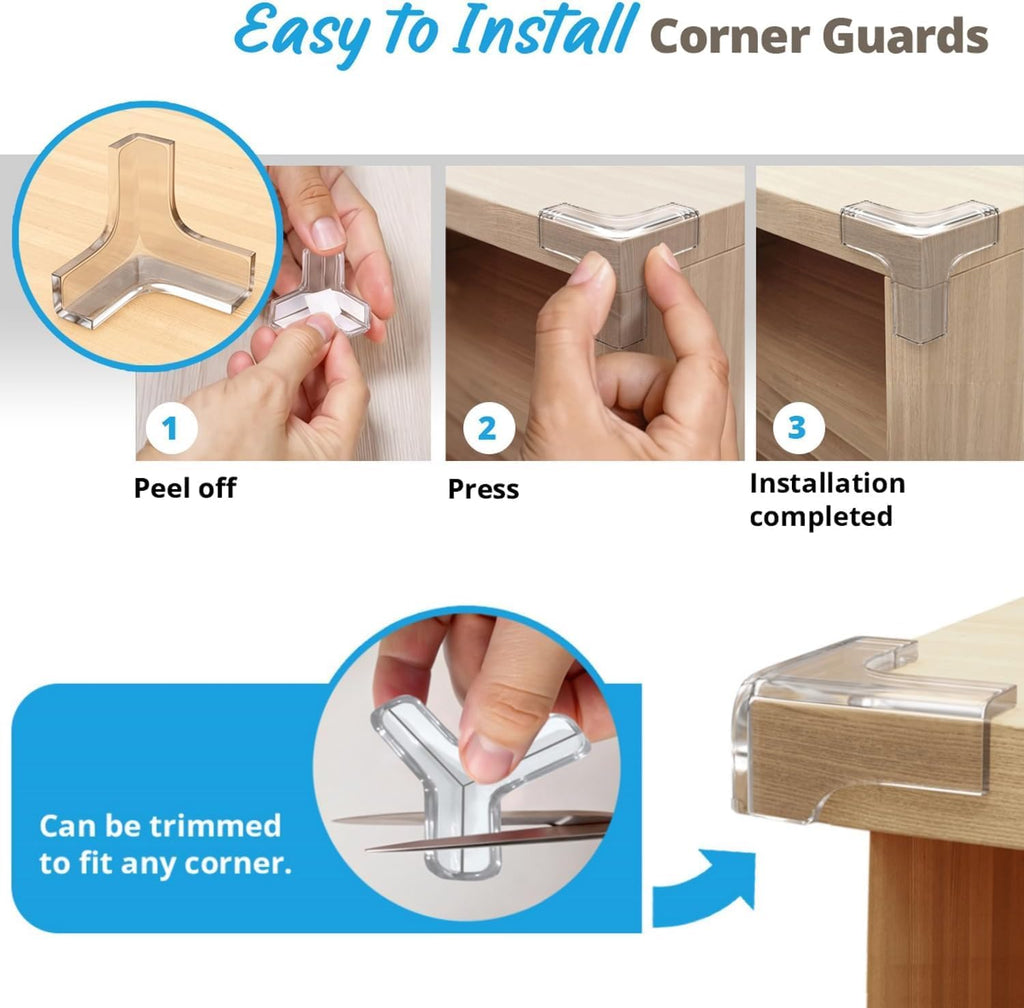 Easy to Install Corner Guards

1
Peel off

2
Press

3
Installation completed

Can be trimmed to fit any corner.