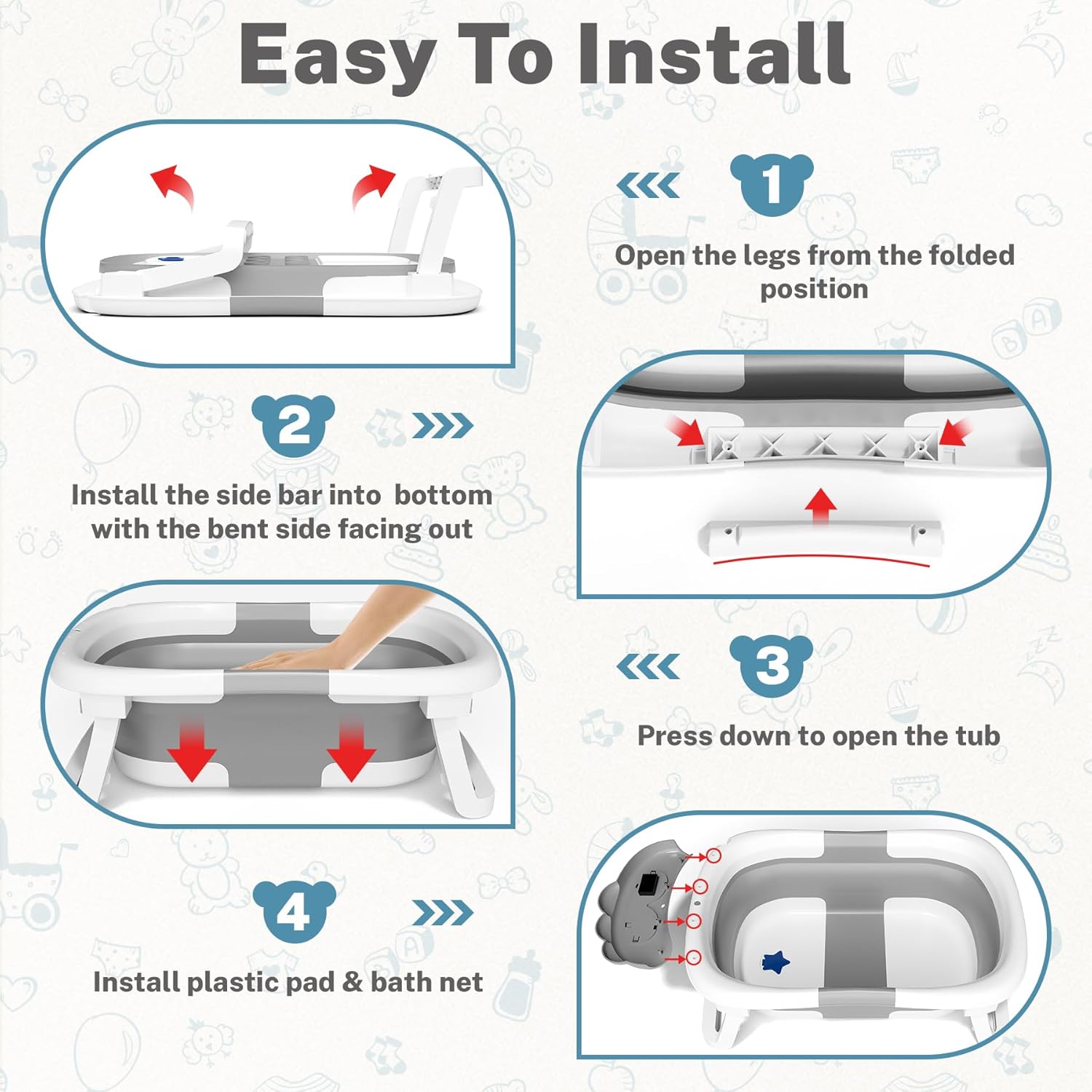 Easy To Install

1

Open the legs from the folded position

2

Install the side bar into  bottom with the bent side facing out

3

Press down to open the tub

4

Install plastic pad & bath net