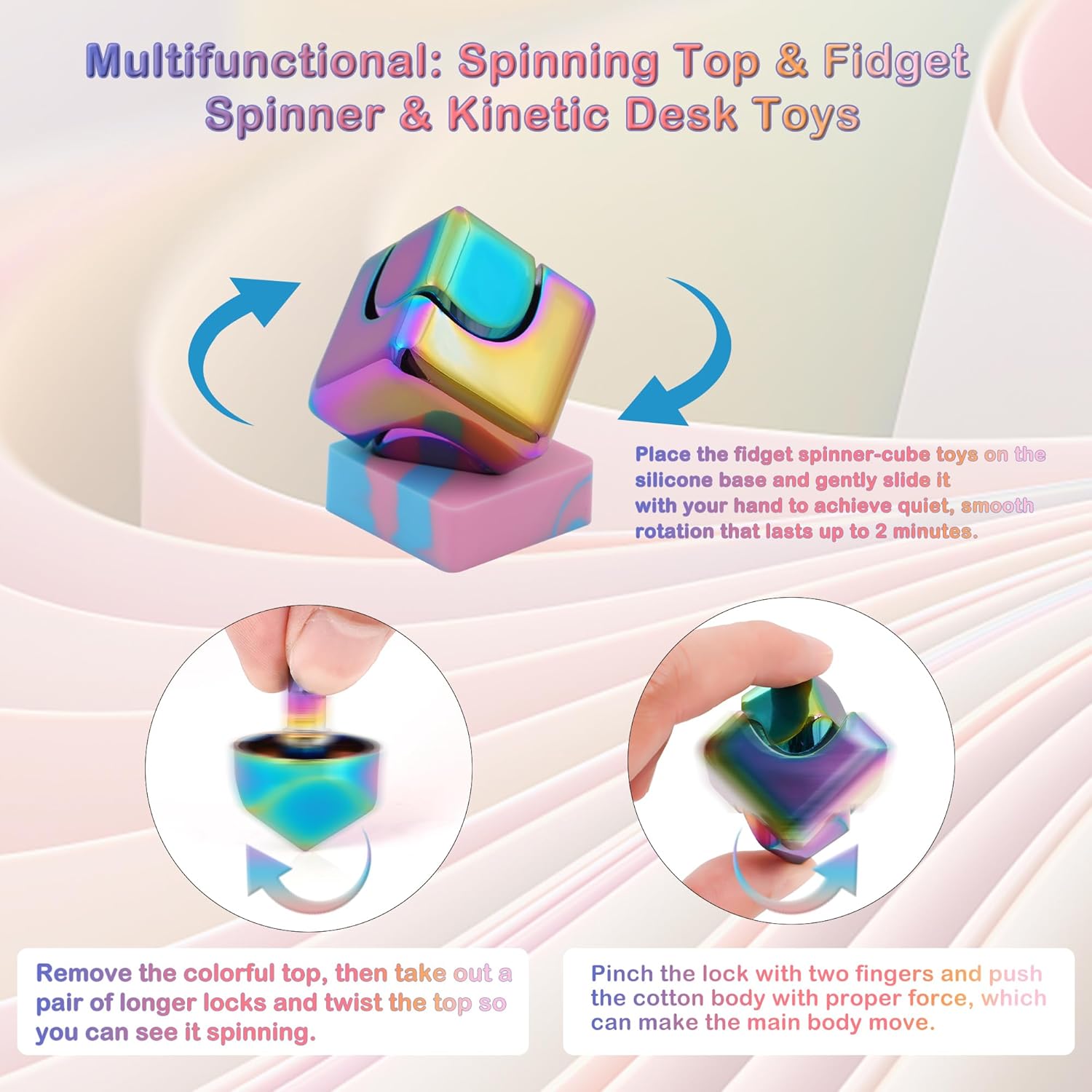 Multifunctional: Spinning Top & Fidget Spinner & Kinetic Desk Toys

Place the fidget spinner-cube toys on the silicone base and gently slide it with your hand to achieve quiet, smooth rotation that lasts up to 2 minutes.

Remove the colorful top, then take out a pair of longer locks and twist the top so you can see it spinning.

Pinch the lock with two fingers and push the cotton body with proper force, which can make the main body move.