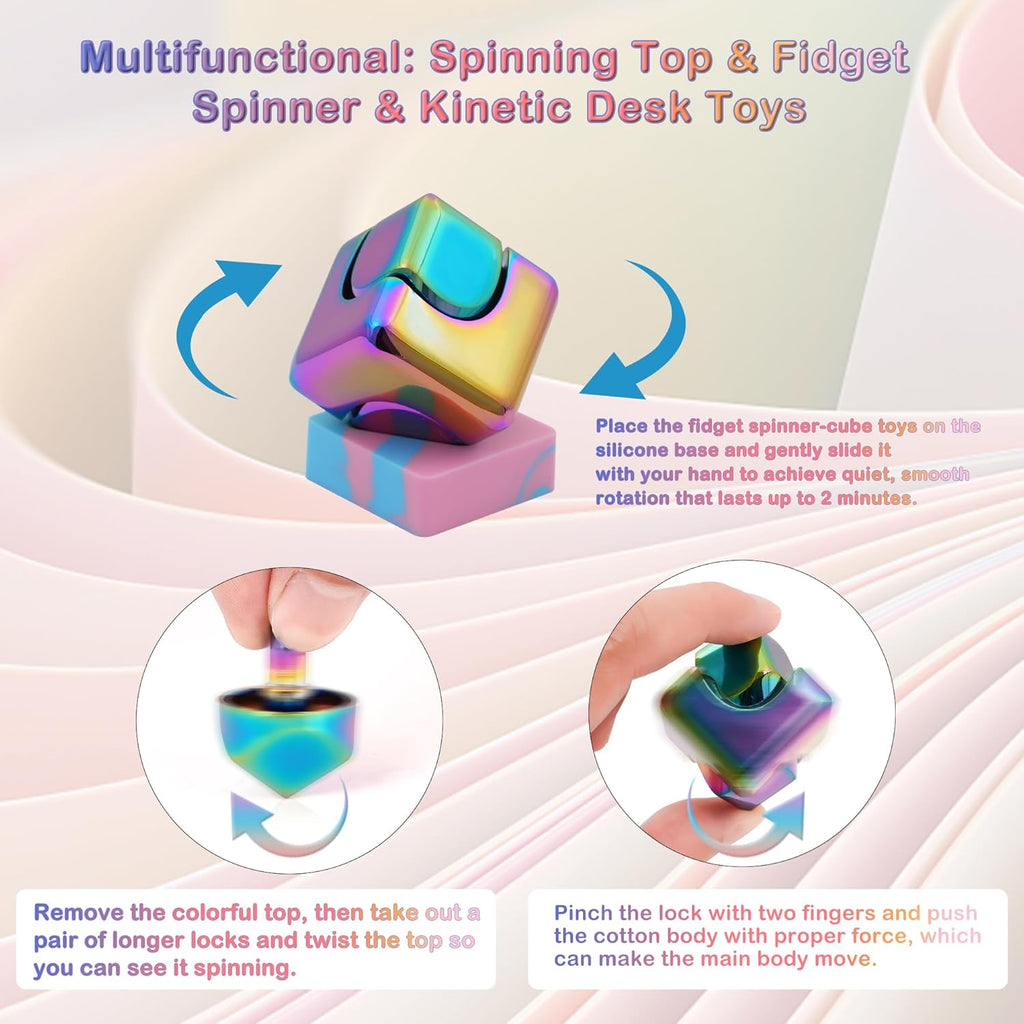 Multifunctional: Spinning Top & Fidget Spinner & Kinetic Desk Toys

Place the fidget spinner-cube toys on the silicone base and gently slide it with your hand to achieve quiet, smooth rotation that lasts up to 2 minutes.

Remove the colorful top, then take out a pair of longer locks and twist the top so you can see it spinning.

Pinch the lock with two fingers and push the cotton body with proper force, which can make the main body move.