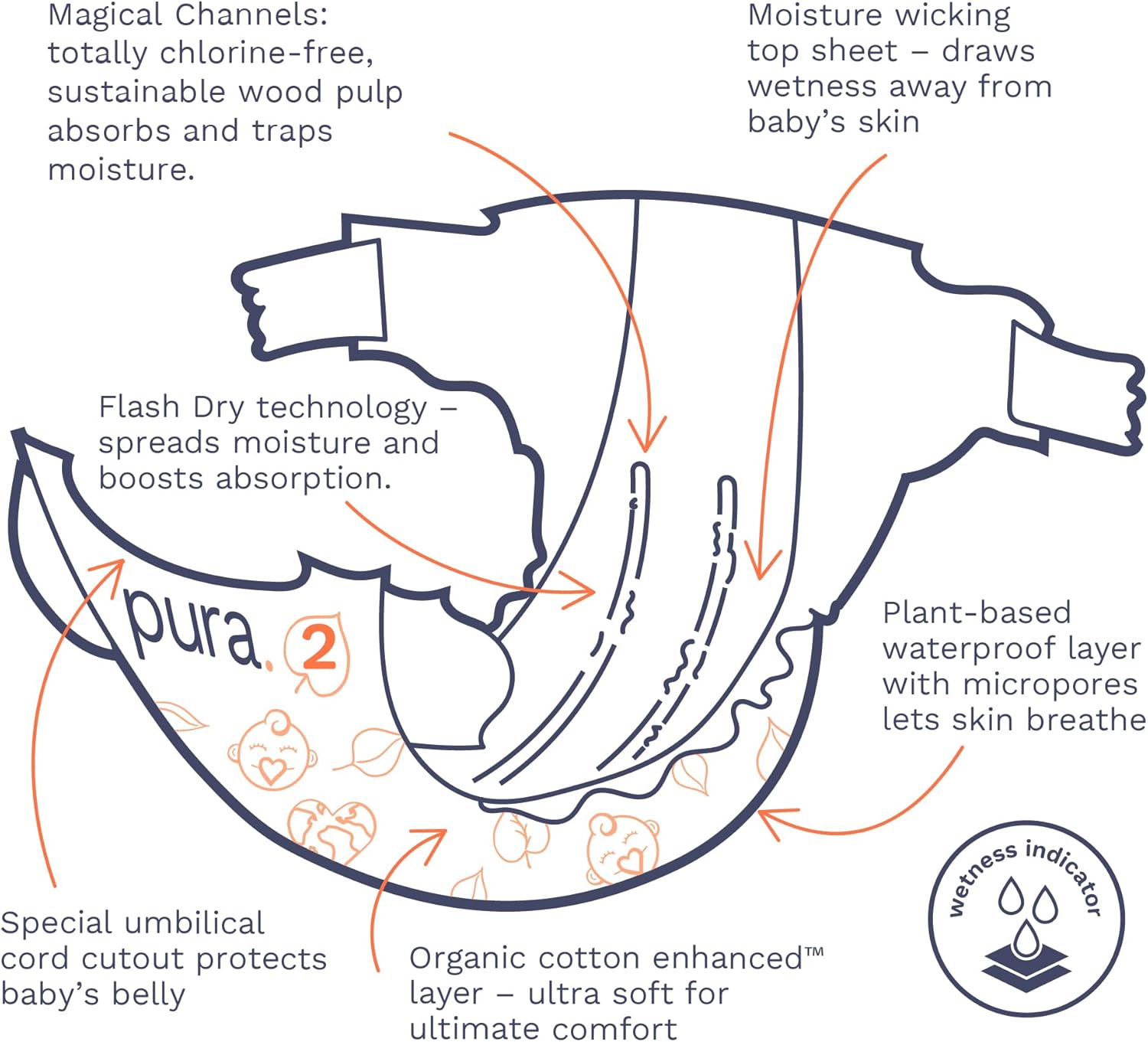 Magical Channels: totally chlorine-free, sustainable wood pulp absorbs and traps moisture.

Moisture wicking top sheet – draws wetness away from baby's skin

Flash Dry technology – spreads moisture and boosts absorption.

pura. 2

Plant-based waterproof layer with micropores lets skin breathe

Special umbilical cord cutout protects baby's belly

Organic cotton enhanced™ layer – ultra soft for ultimate comfort

wetness indicator