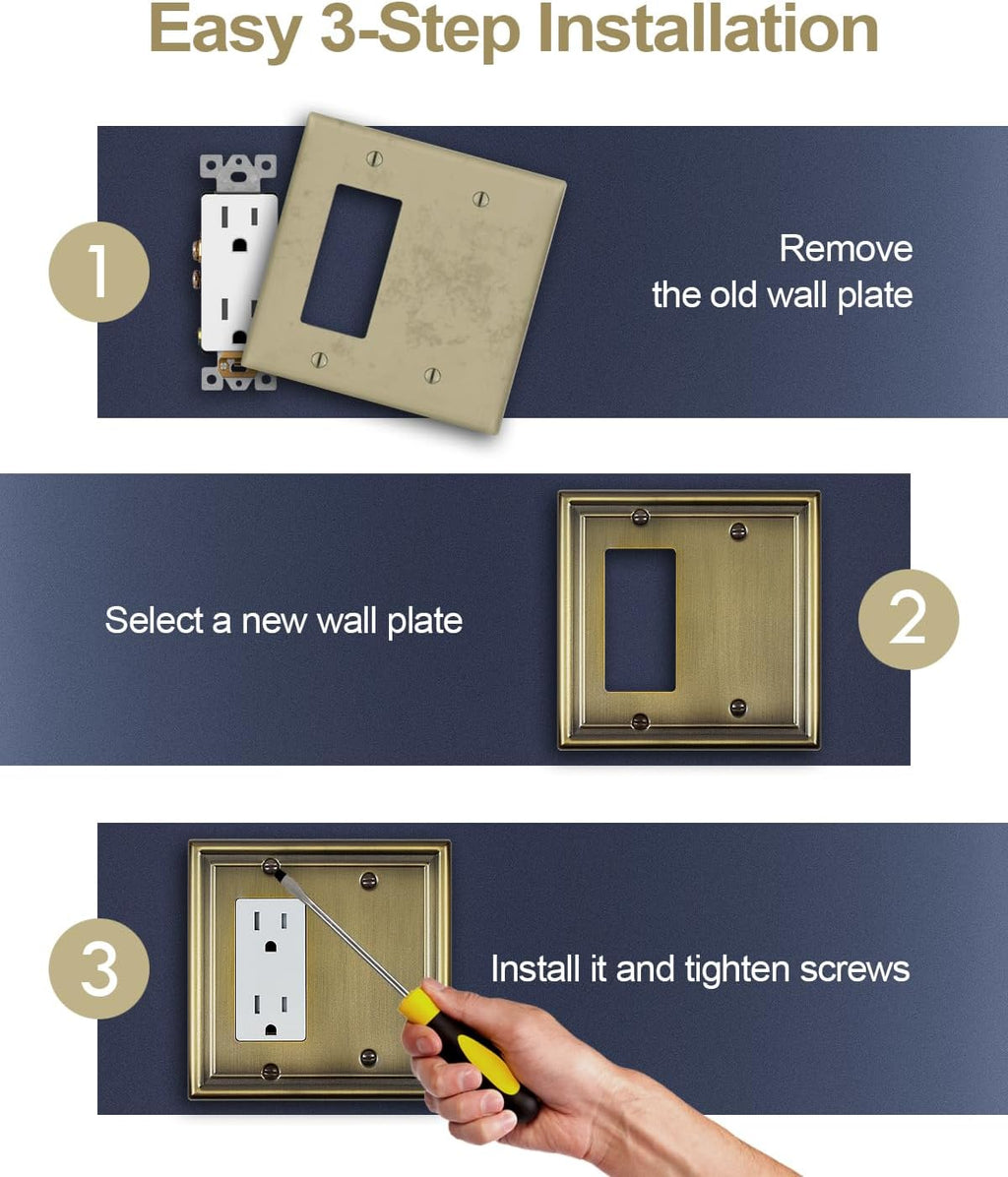 Easy 3-Step Installation

1

Remove the old wall plate

Select a new wall plate

2

3

Install it and tighten screws