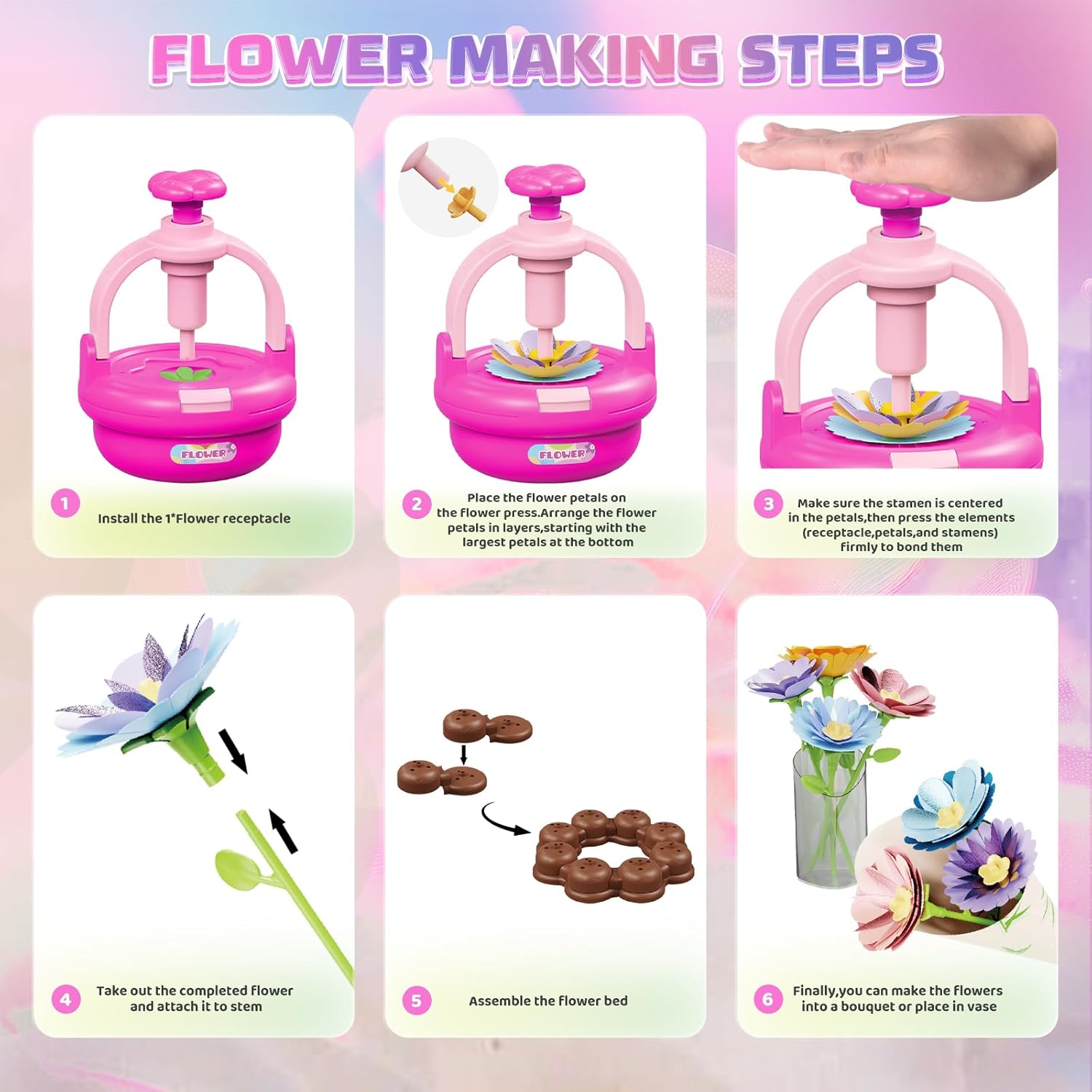 FLOWER MAKING STEPS

FLOWER

1 Install the 1*Flower receptacle

FLOWER

2 Place the flower petals on the flower press.Arrange the flower petals in layers,starting with the largest petals at the bottom

3 Make sure the stamen is centered in the petals,then press the elements (receptacle,petals,and stamens) firmly to bond them

4 Take out the completed flower and attach it to stem

5 Assemble the flower bed

6 Finally,you can make the flowers into a bouquet or place in vase