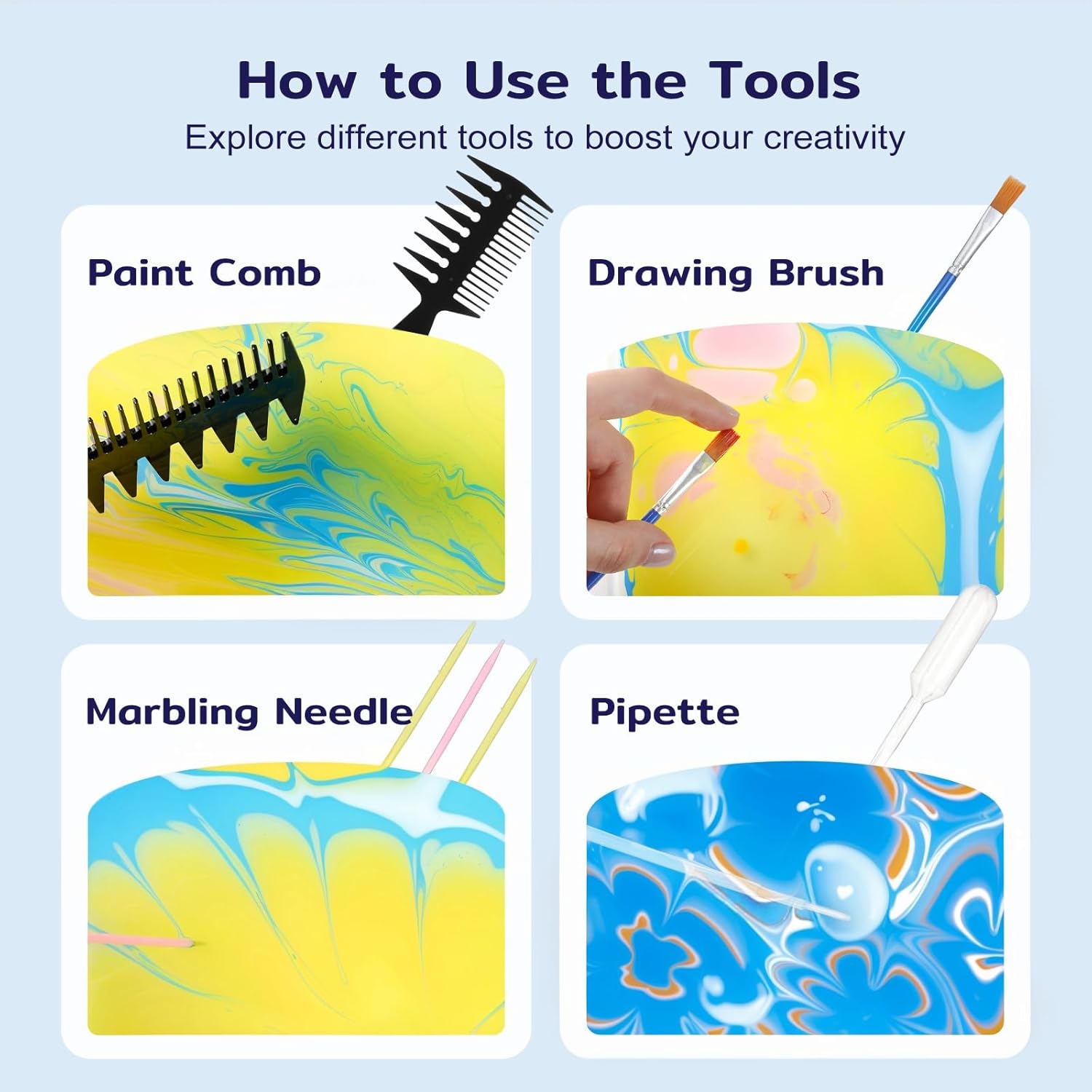 How to Use the Tools

Explore different tools to boost your creativity

Paint Comb

Drawing Brush

Marbling Needle

Pipette