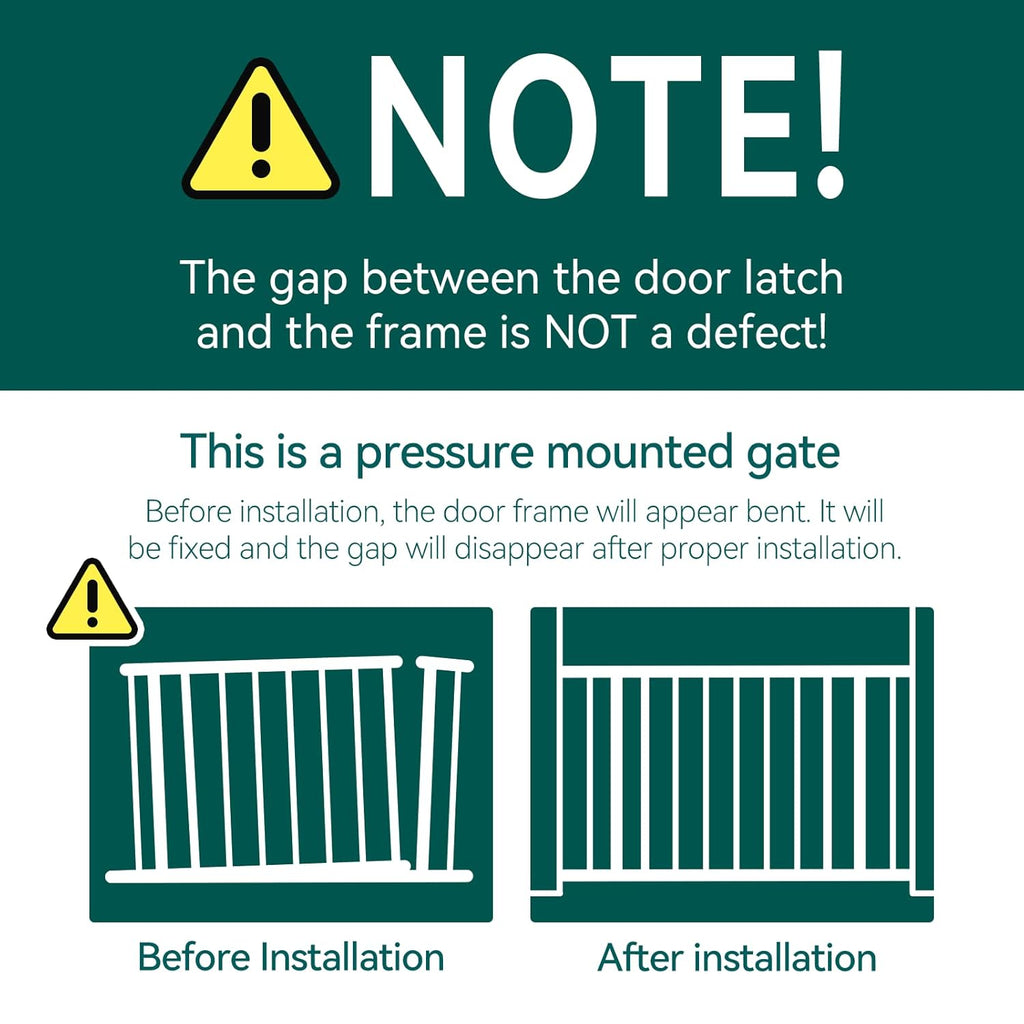 NOTE!

The gap between the door latch and the frame is NOT a defect!

This is a pressure mounted gate

Before installation, the door frame will appear bent. It will be fixed and the gap will disappear after proper installation.

Before Installation

After installation