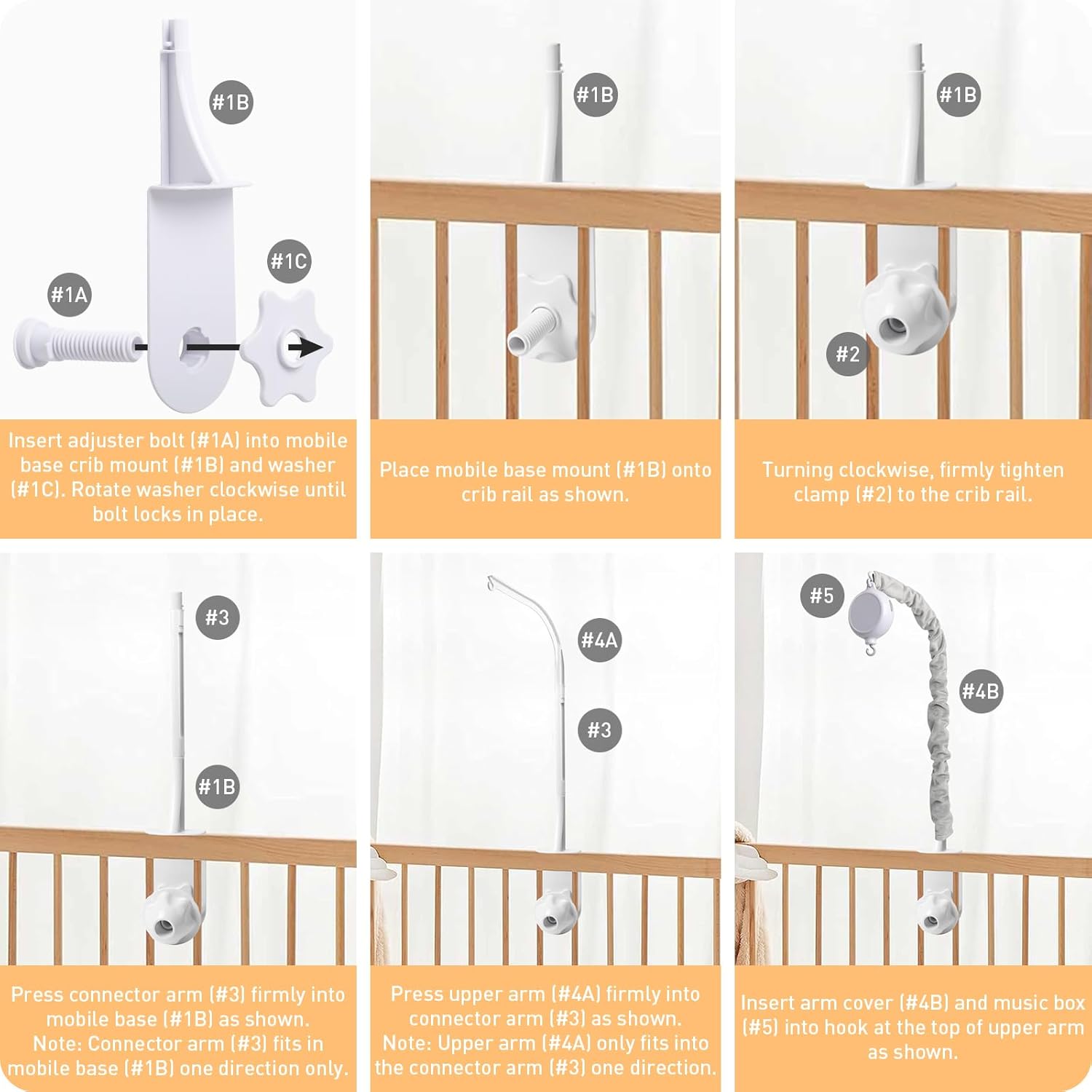 #1B

#1C

#1A

Insert adjuster bolt (#1A) into mobile base crib mount (#1B) and washer (#1C). Rotate washer clockwise until bolt locks in place.

#1B

Place mobile base mount (#1B) onto crib rail as shown.

#1B

#2

Turning clockwise, firmly tighten clamp (#2) to the crib rail.

#3

#1B

Press connector arm (#3) firmly into mobile base (#1B) as shown.
Note: Connector arm (#3) fits in mobile base (#1B) one direction only.

#4A

#3

Press upper arm (#4A) firmly into connector arm (#3) as shown.
Note: Upper arm (#4A) only fits into the connector arm (#3) one direction.

#5

#4B

Insert arm cover (#4B) and music box (#5) into hook at the top of upper arm as shown.