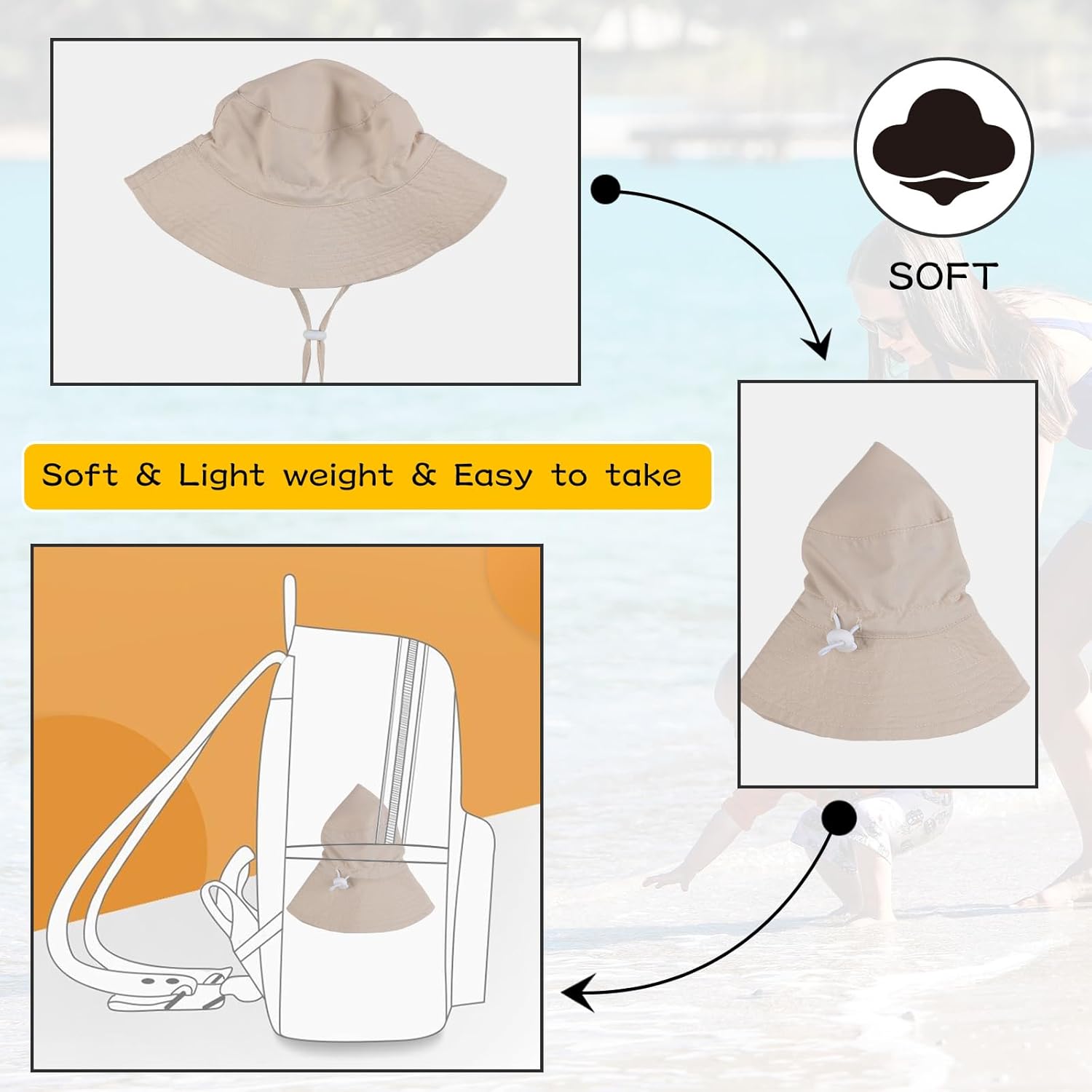 SOFT

Soft & Light weight & Easy to take