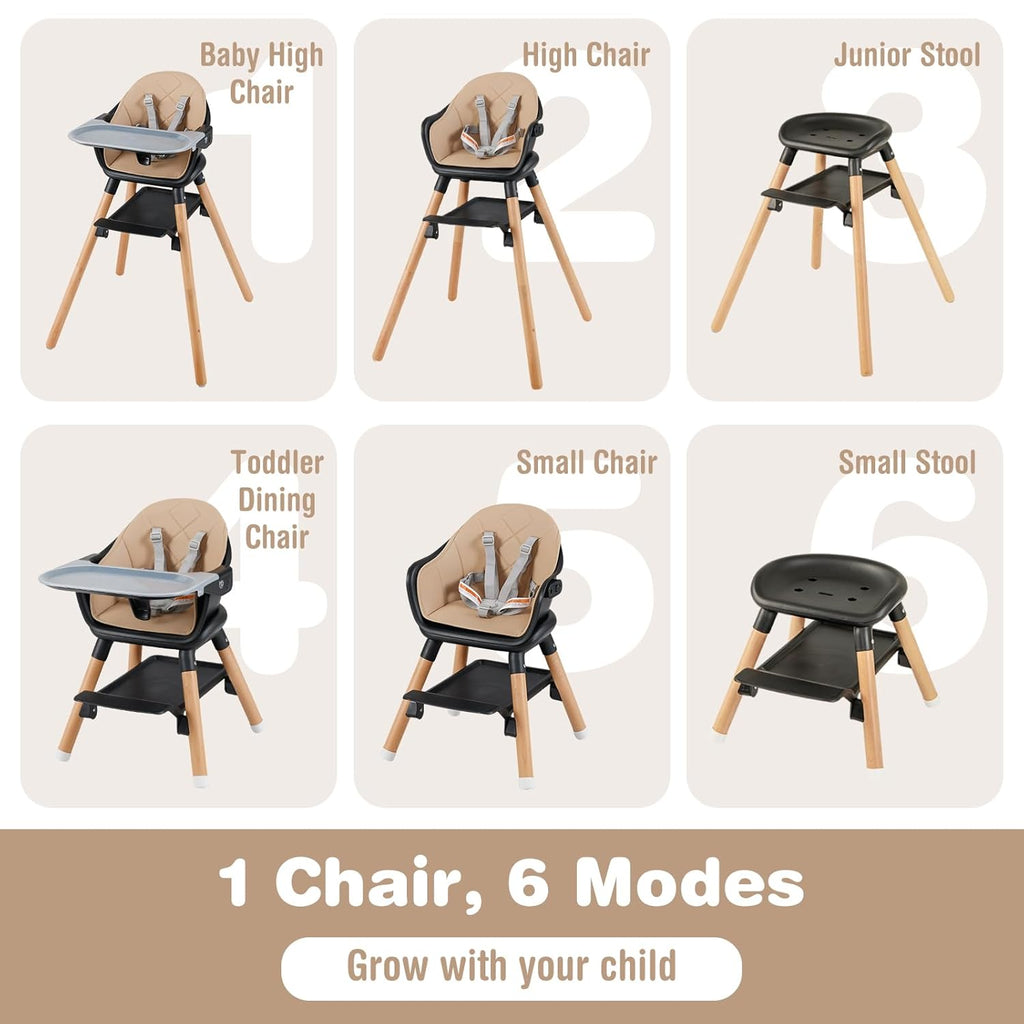 1
Baby High Chair

2
High Chair

3
Junior Stool

4
Toddler Dining Chair

5
Small Chair

6
Small Stool

1 Chair, 6 Modes

Grow with your child