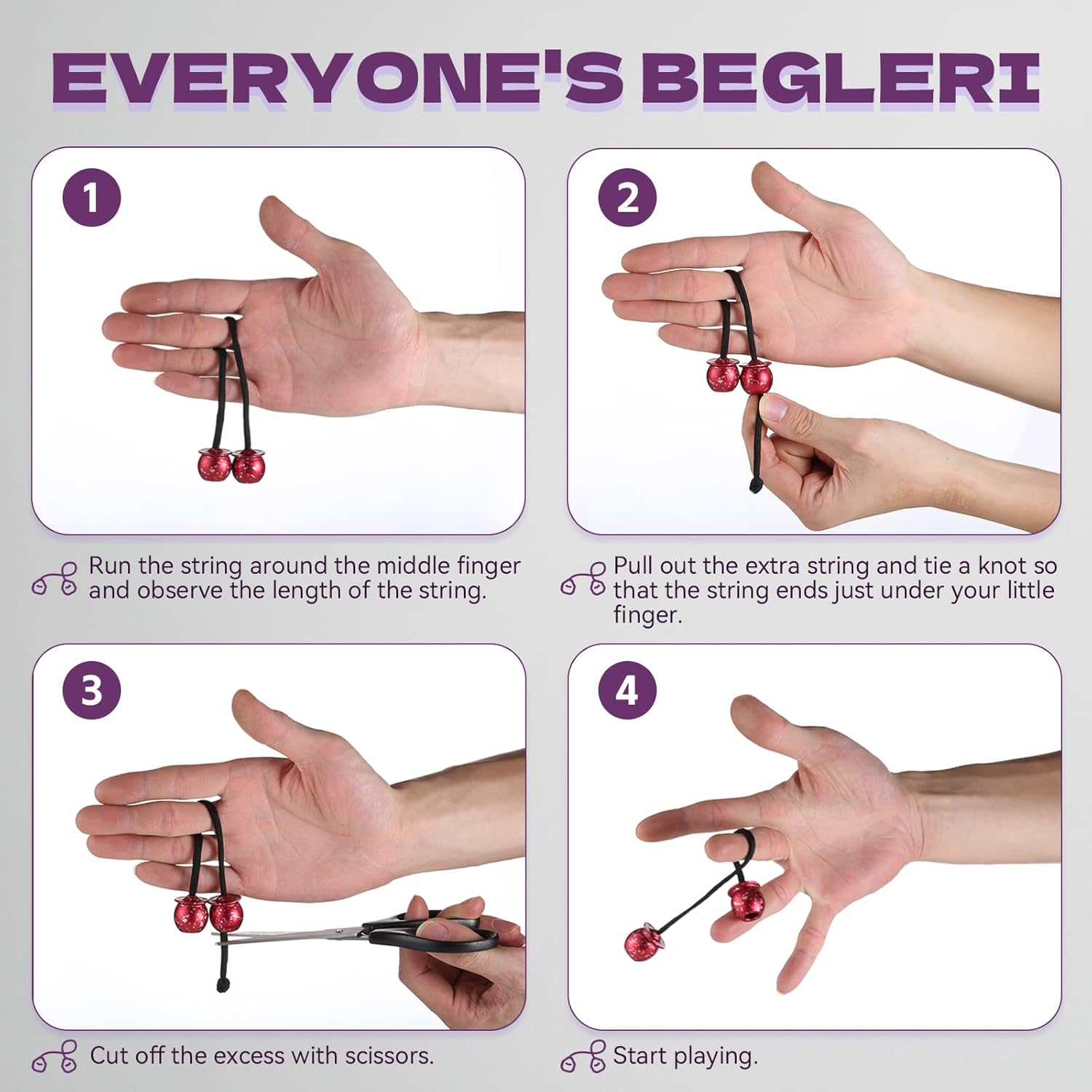 EVERYONE'S BEGLERI

1

Run the string around the middle finger and observe the length of the string.

2

Pull out the extra string and tie a knot so that the string ends just under your little finger.

3

Cut off the excess with scissors.

4

Start playing.