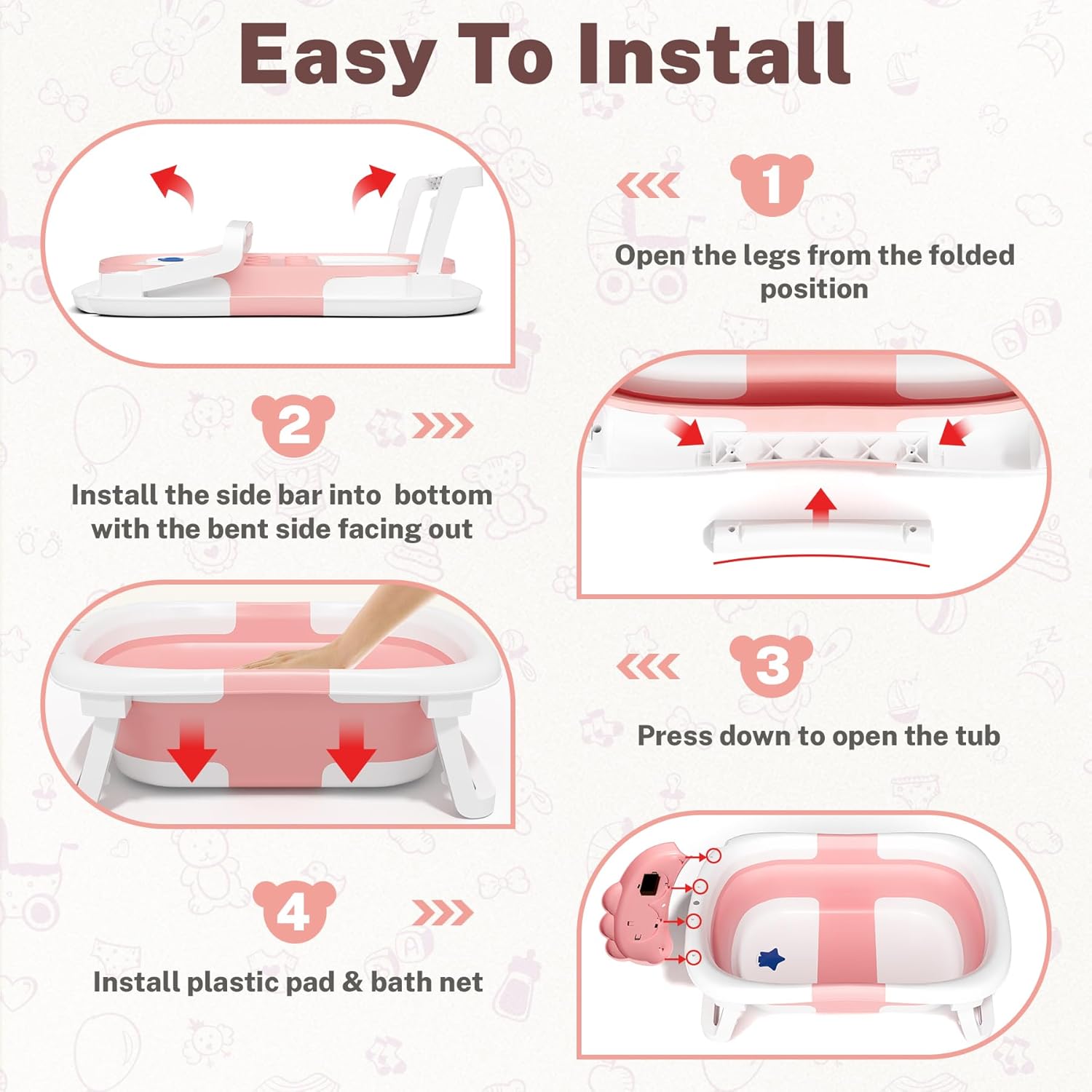 Easy To Install

1

Open the legs from the folded position

2

Install the side bar into  bottom with the bent side facing out

3

Press down to open the tub

4

Install plastic pad & bath net