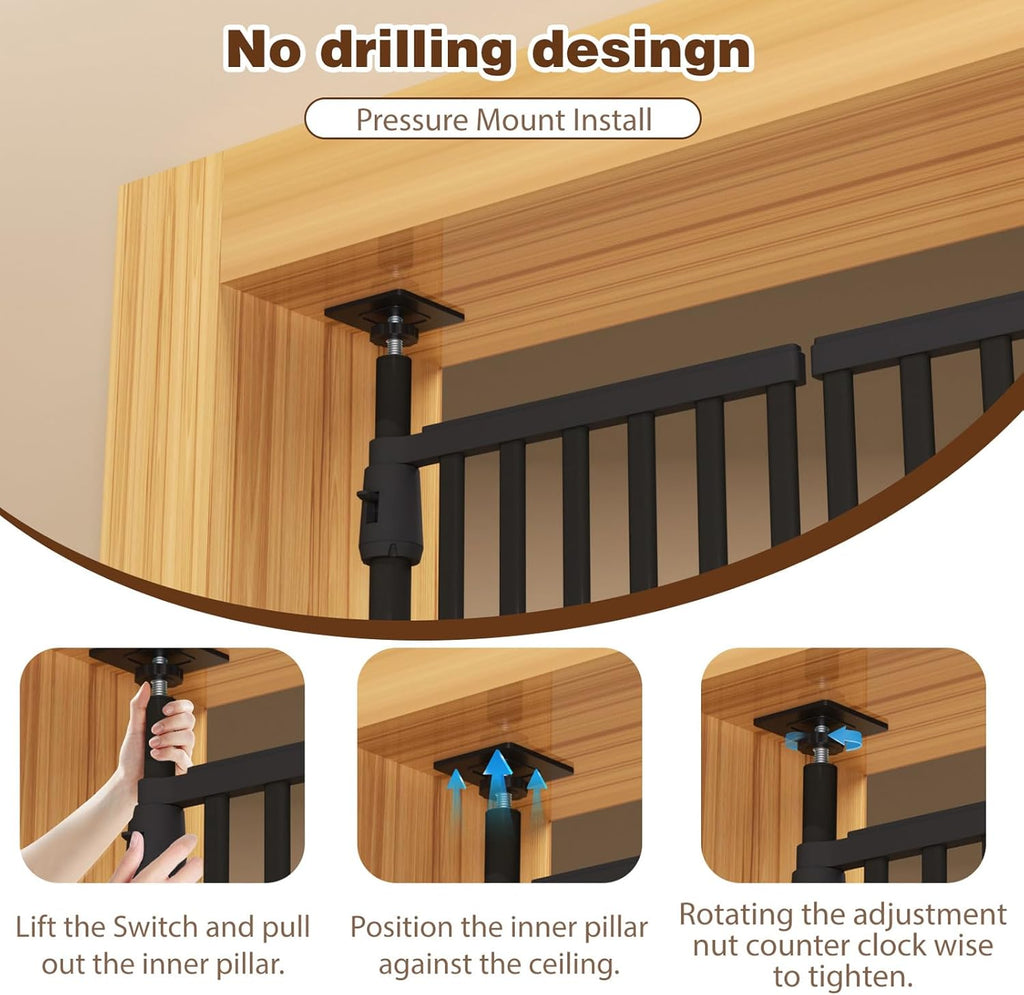 No drilling desingn

Pressure Mount Install

Lift the Switch and pull out the inner pillar.

Position the inner pillar against the ceiling.

Rotating the adjustment nut counter clock wise to tighten.