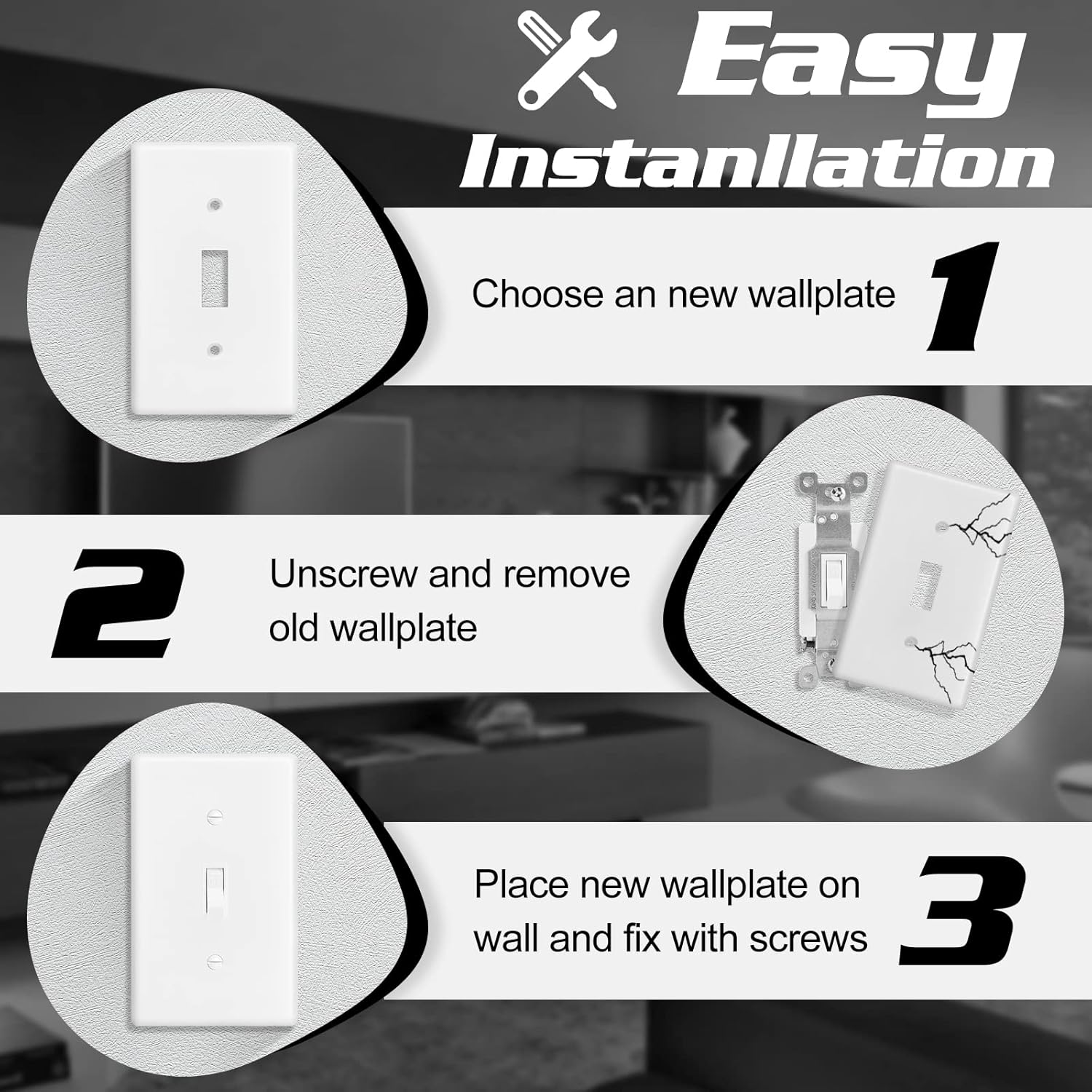 Easy Instanllation

Choose an new wallplate 1

2 Unscrew and remove old wallplate

Place new wallplate on wall and fix with screws 3